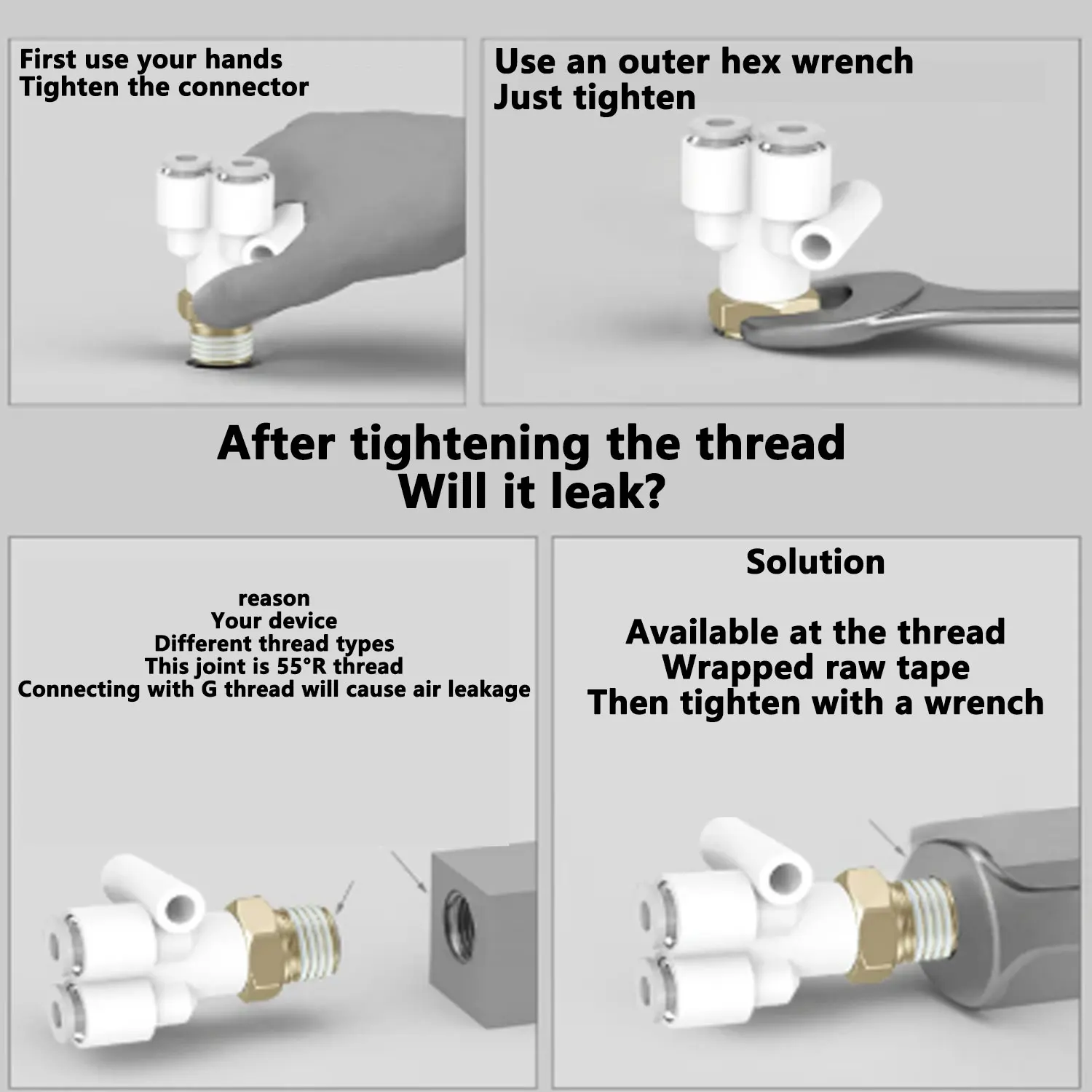 First use your hands
Tighten the connector

Use an outer hex wrench
Just tighten

After tightening the thread
Will it leak?

reason
Your device
Different thread types
This joint is 55°R thread
Connecting with G thread will cause air leakage

Solution

Available at the thread
Wrapped raw tape
Then tighten with a wrench