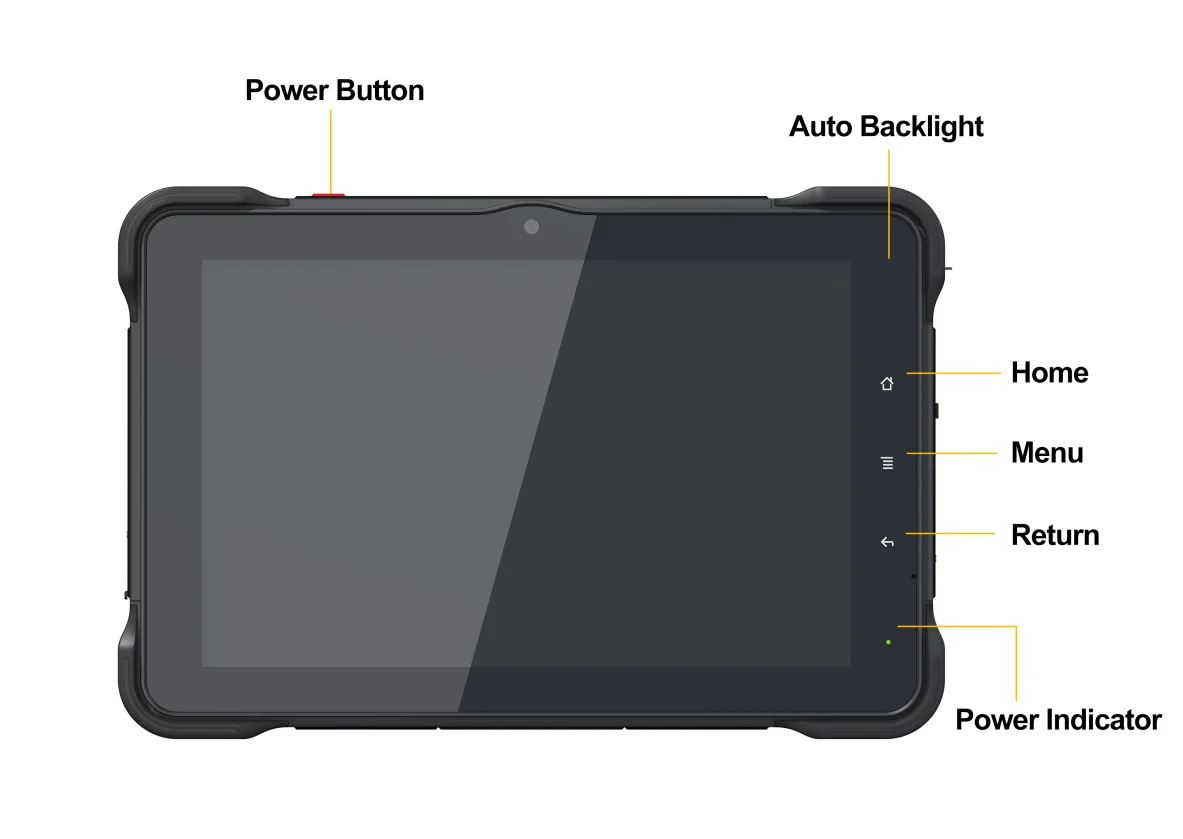 Power Button

Auto Backlight

Home

Menu

Return

Power Indicator