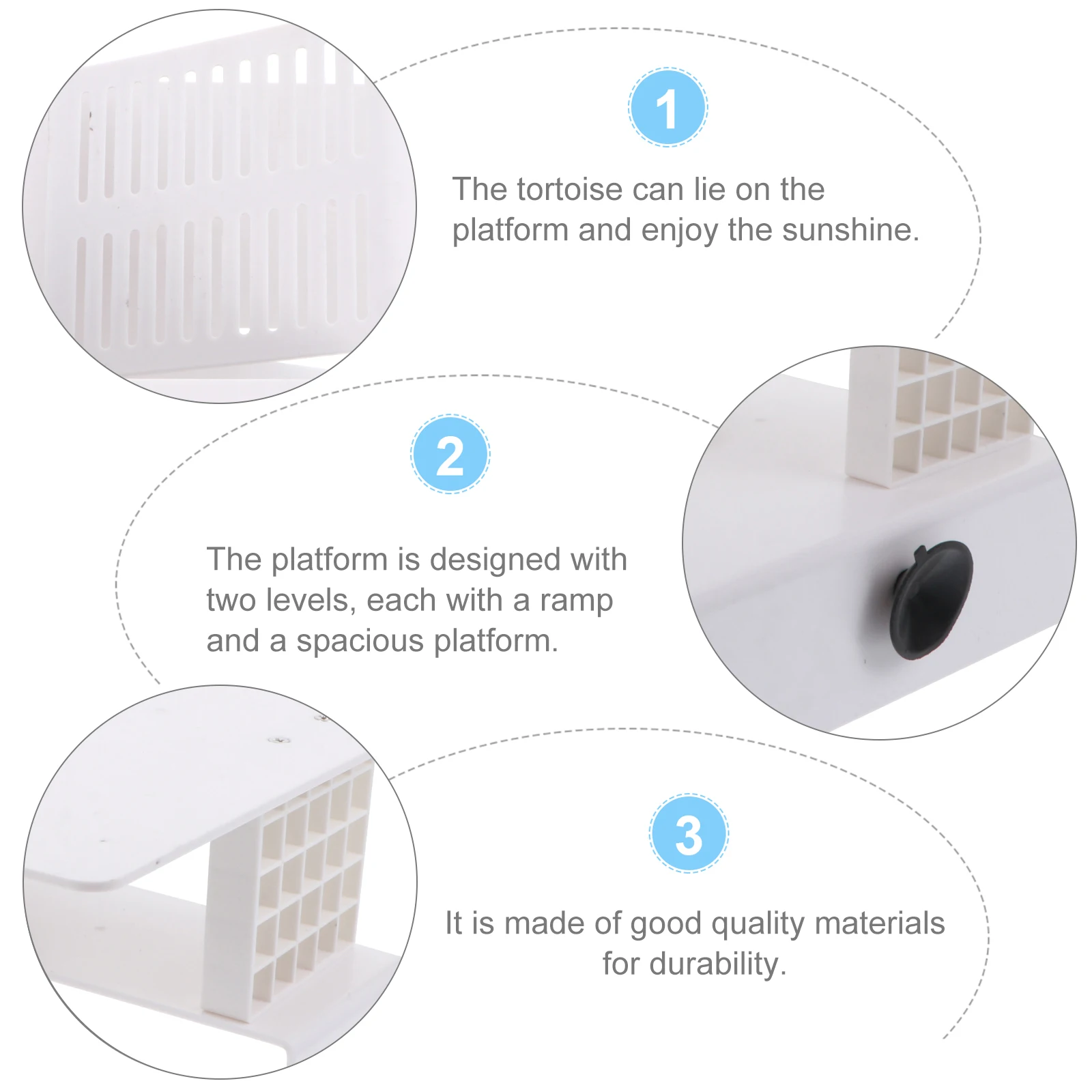 1

The tortoise can lie on the platform and enjoy the sunshine.

2

The platform is designed with two levels, each with a ramp and a spacious platform.

3

It is made of good quality materials for durability.