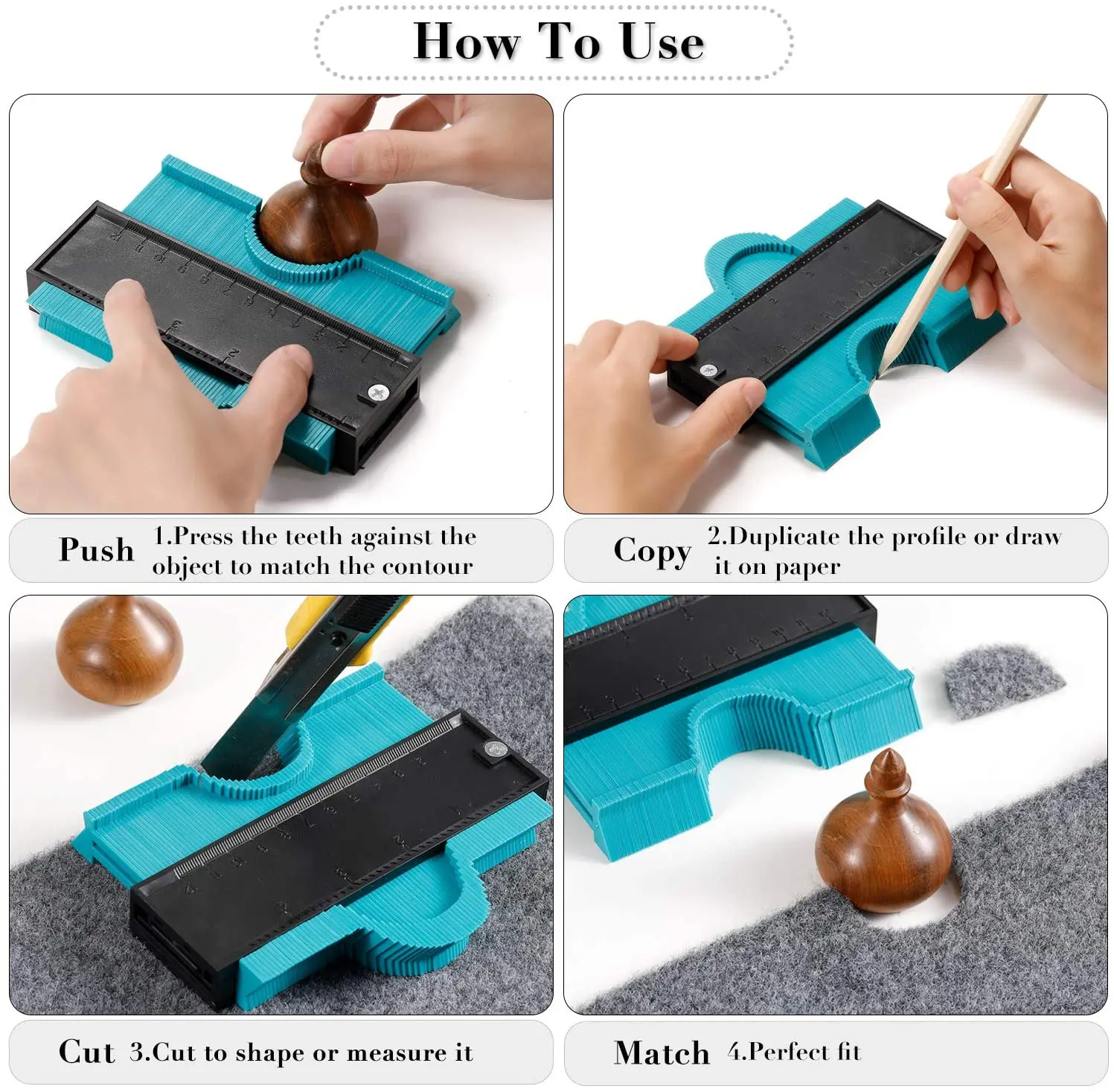 How To Use

Push 1.Press the teeth against the object to match the contour

Copy 2.Duplicate the profile or draw it on paper

Cut 3.Cut to shape or measure it

Match 4.Perfect fit