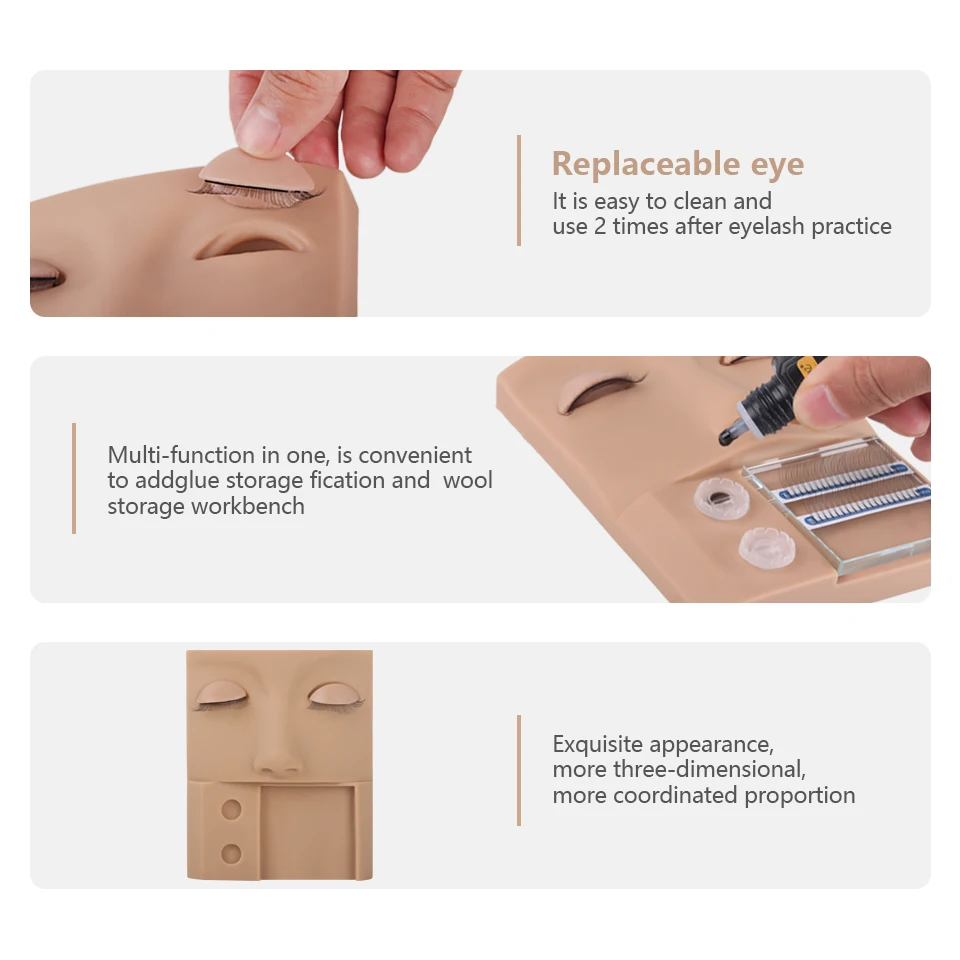 Replaceable eye
It is easy to clean and
use 2 times after eyelash practice

Multi-function in one, is convenient to addglue storage fication and wool storage workbench

Exquisite appearance,
more three-dimensional,
more coordinated proportion