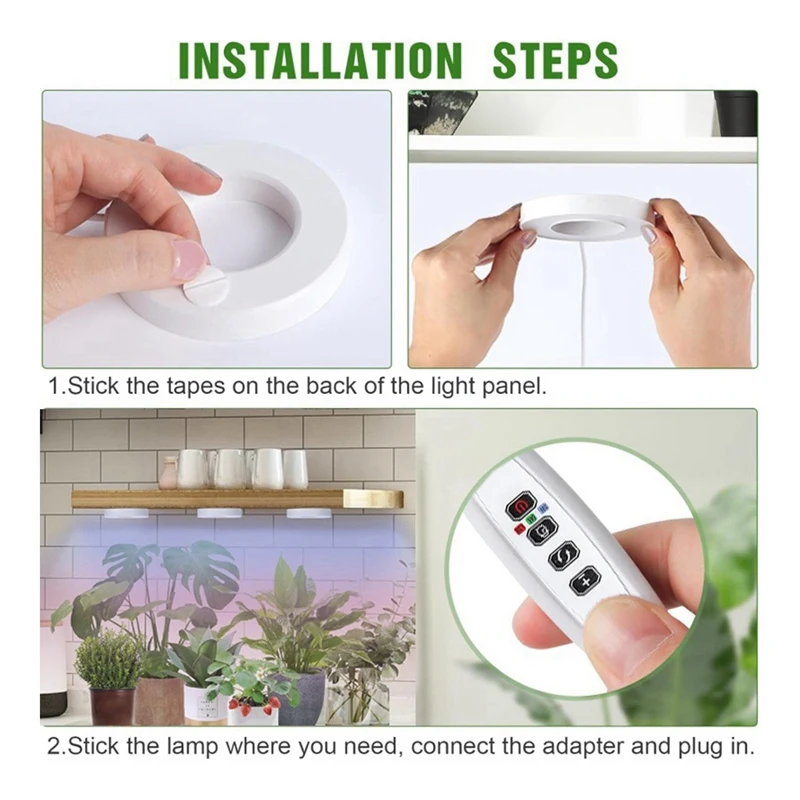 INSTALLATION STEPS

1.Stick the tapes on the back of the light panel.

2.Stick the lamp where you need, connect the adapter and plug in.