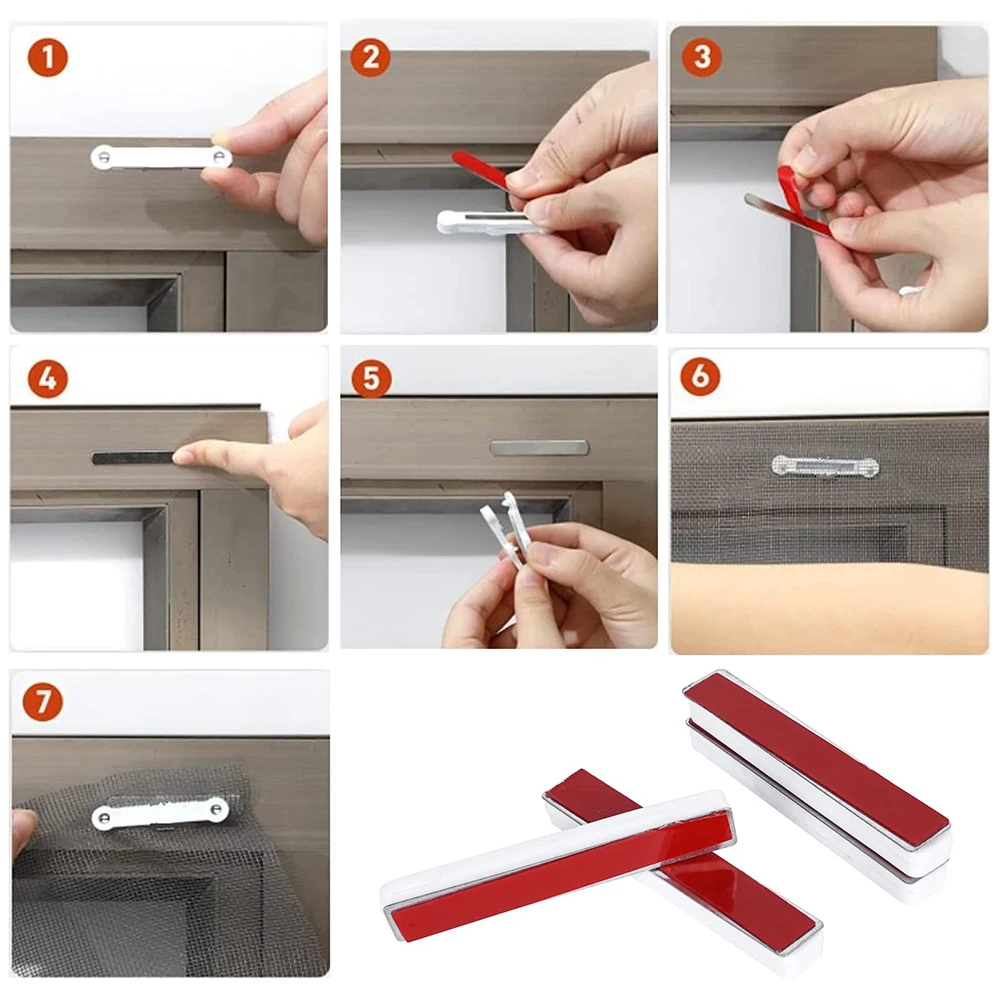 1

2

3

4

5

6

7