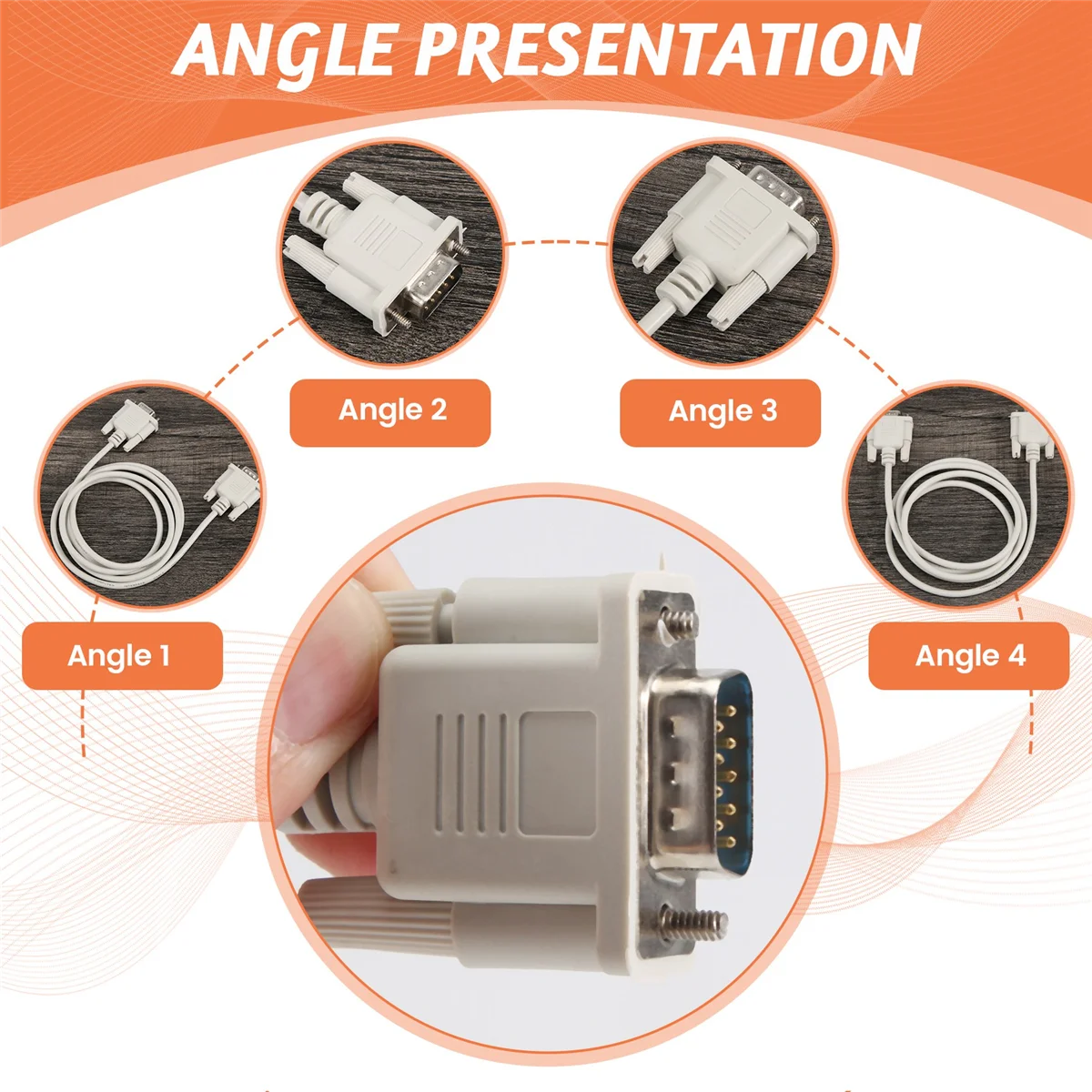 ANGLE PRESENTATION

Angle 2

Angle 3

Angle 1

Angle 4