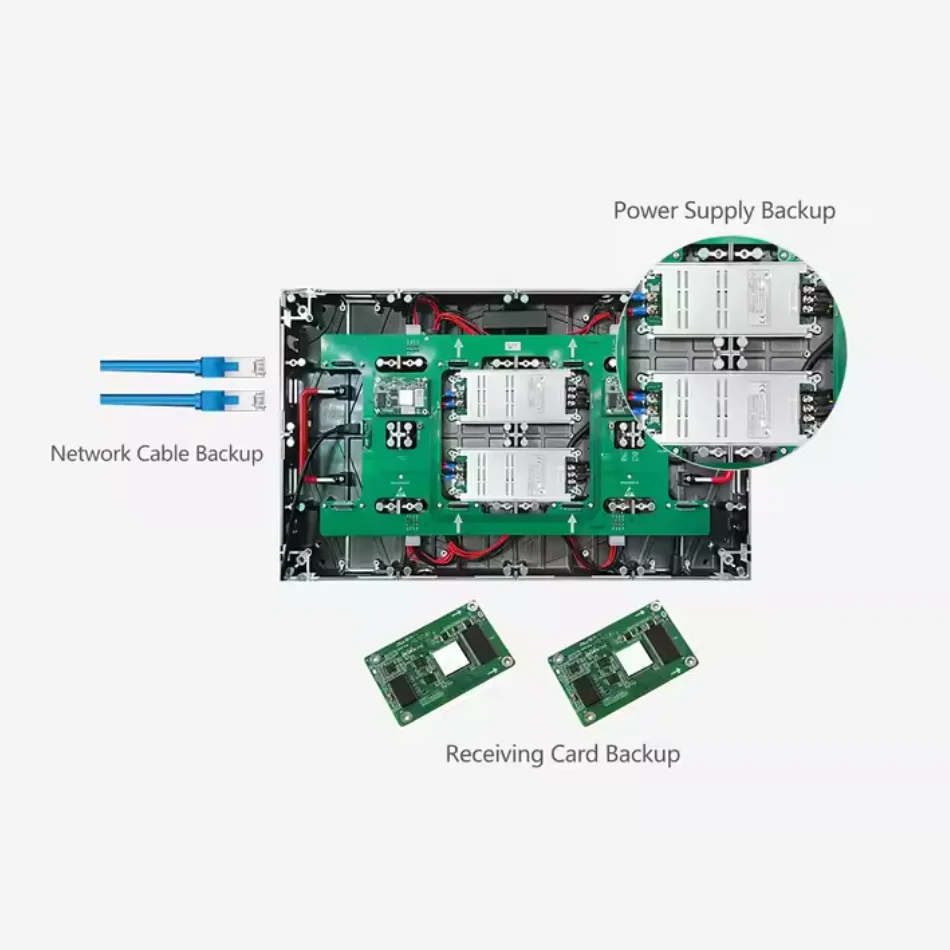 Power Supply Backup

Network Cable Backup

Receiving Card Backup