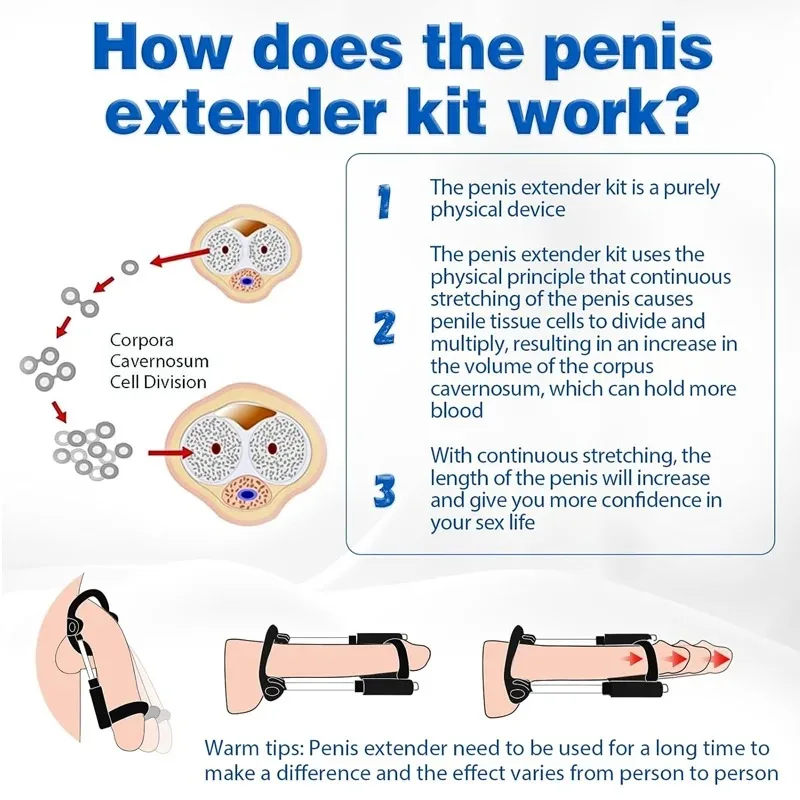 How does the penis extender kit work?

Corpora Cavernosum Cell Division

1 The penis extender kit is a purely physical device

2 The penis extender kit uses the physical principle that continuous stretching of the penis causes penile tissue cells to divide and multiply, resulting in an increase in the volume of the corpus cavernosum, which can hold more blood

3 With continuous stretching, the length of the penis will increase and give you more confidence in your sex life

Warm tips: Penis extender need to be used for a long time to make a difference and the effect varies from person to person