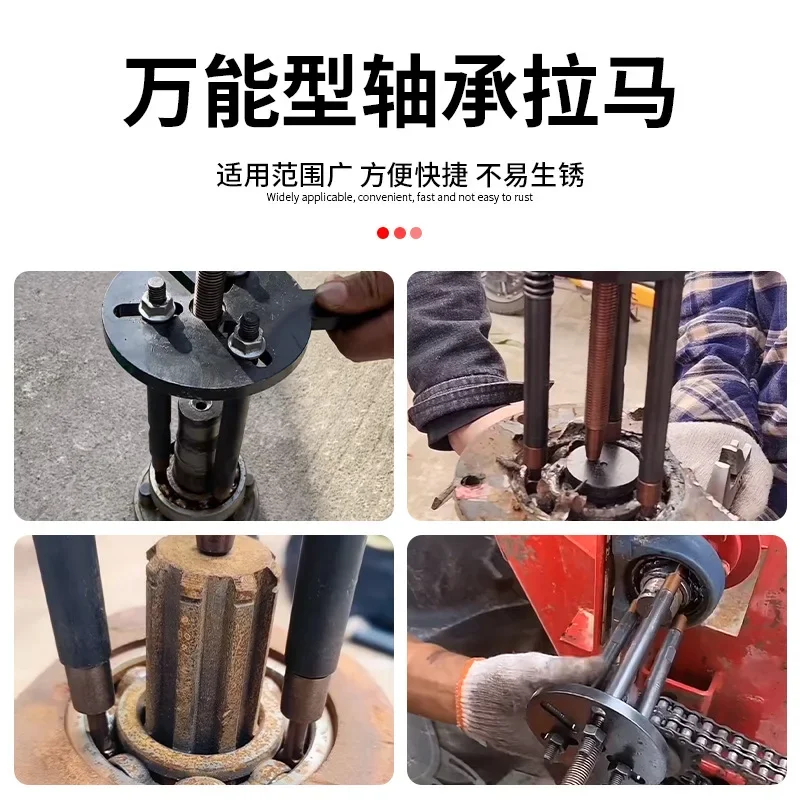 万能型轴承拉马

适用范围广 方便快捷 不易生锈
Widely applicable, convenient, fast and not easy to rust