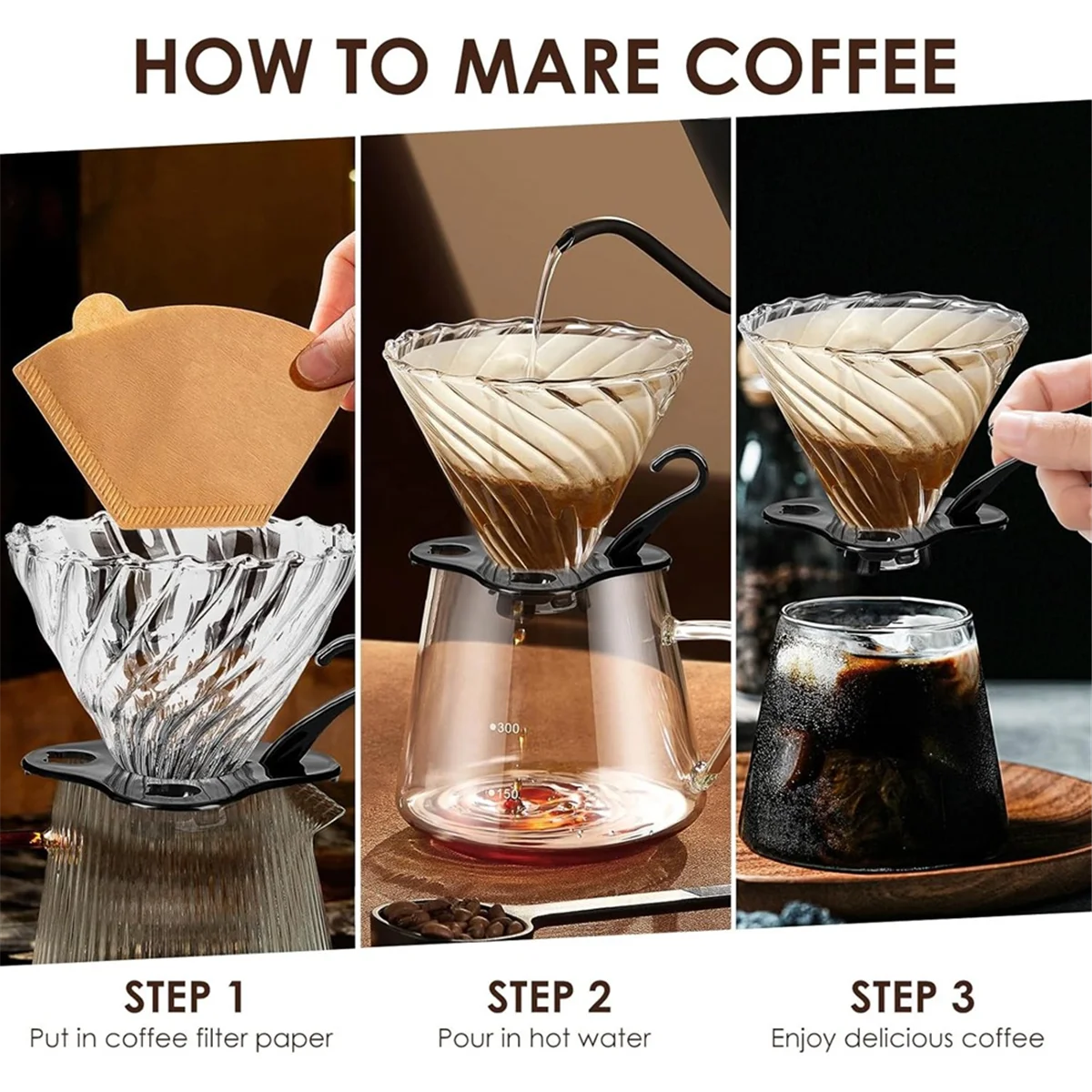 HOW TO MARE COFFEE

300

150

STEP 1
Put in coffee filter paper

STEP 2
Pour in hot water

STEP 3
Enjoy delicious coffee