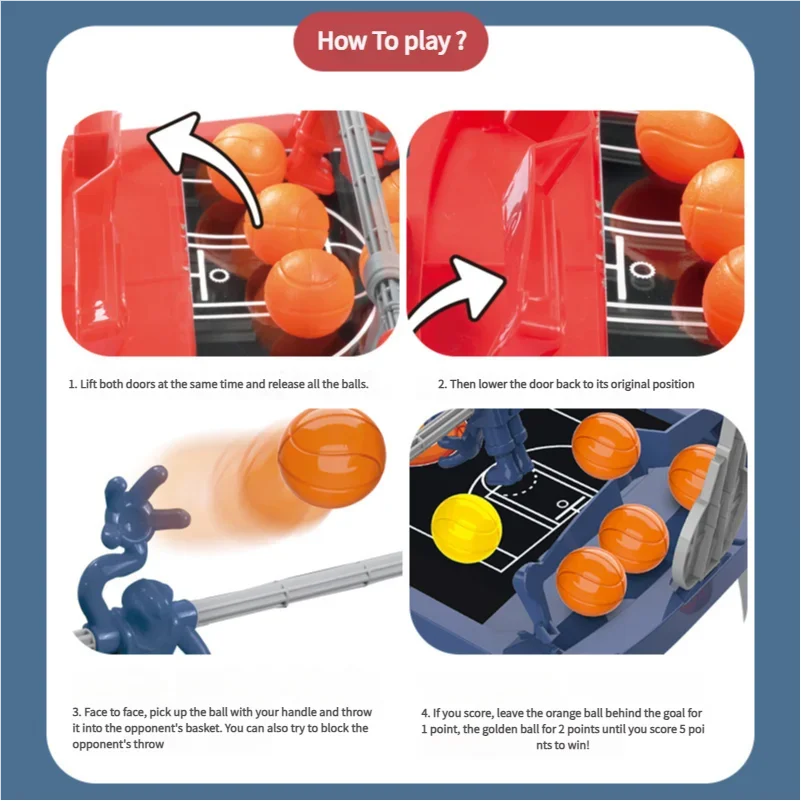 How To play ?

1. Lift both doors at the same time and release all the balls.

2. Then lower the door back to its original position

3. Face to face, pick up the ball with your handle and throw it into the opponent's basket. You can also try to block the opponent's throw

4. If you score, leave the orange ball behind the goal for 1 point, the golden ball for 2 points until you score 5 poi nts to win!