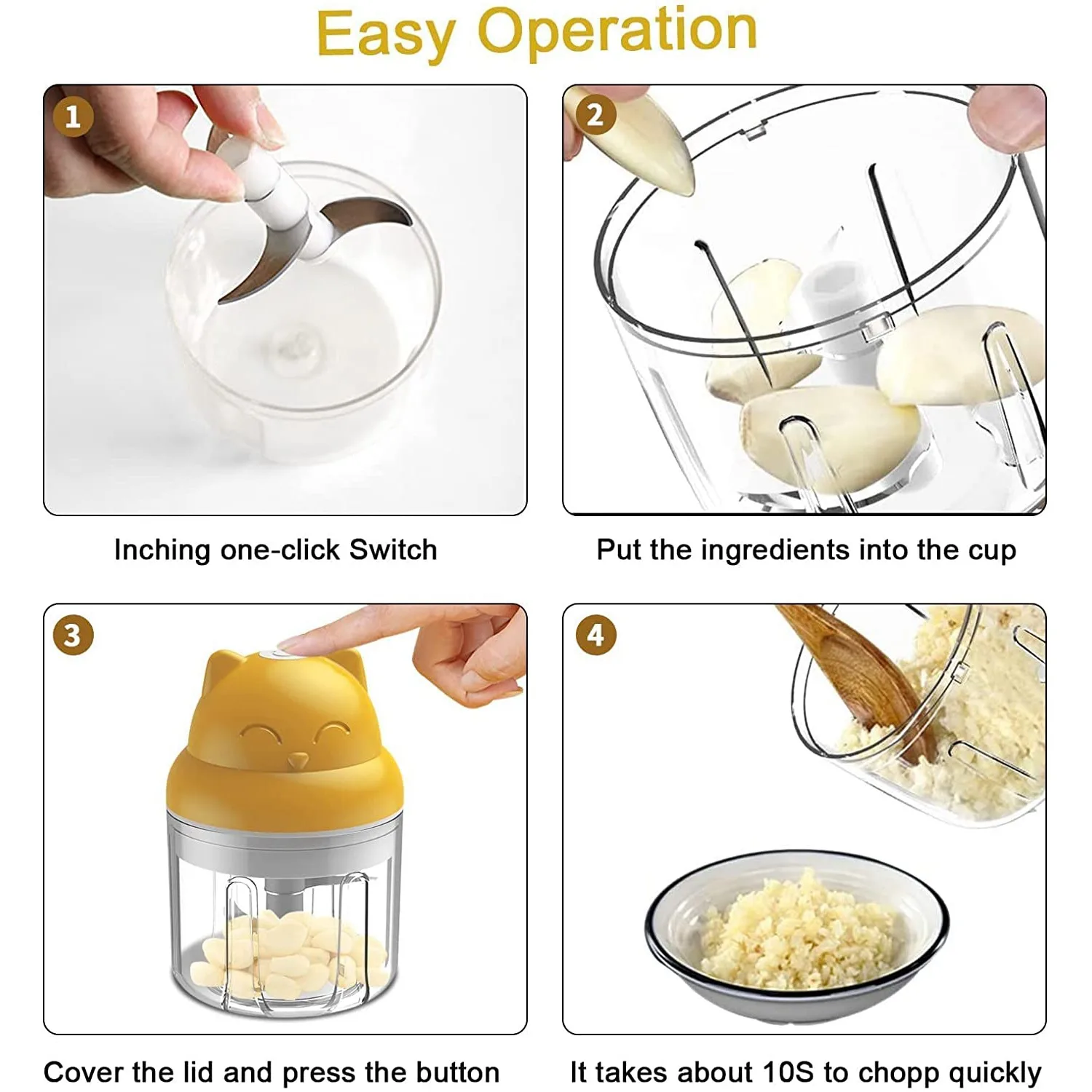 Easy Operation

1

Inching one-click Switch

2

Put the ingredients into the cup

3

Cover the lid and press the button

4

It takes about 10S to chopp quickly