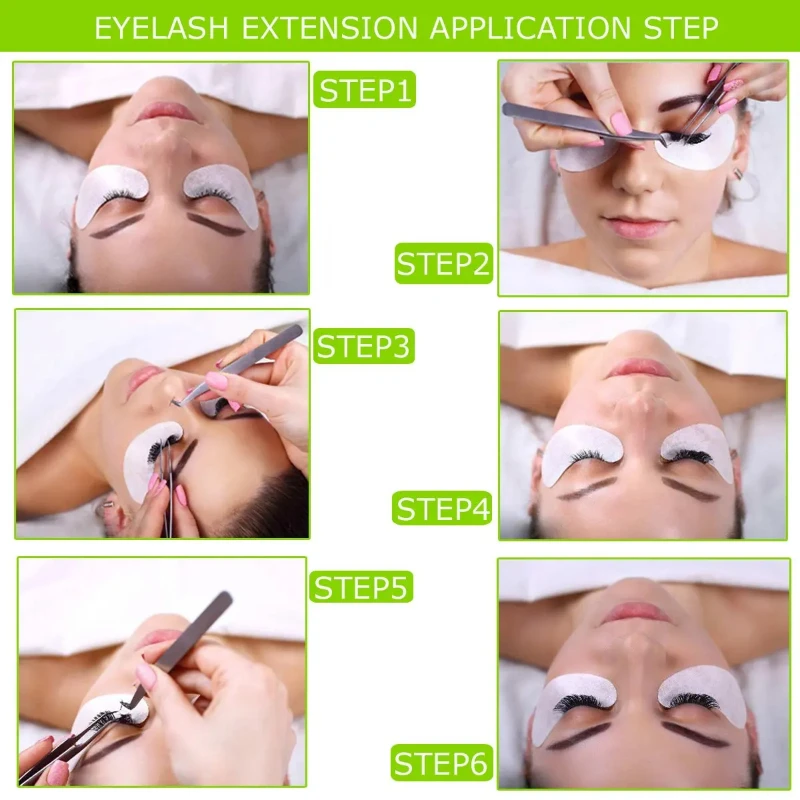 EYELASH EXTENSION APPLICATION STEP

STEP1

STEP2

STEP3

STEP4

STEP5

STEP6