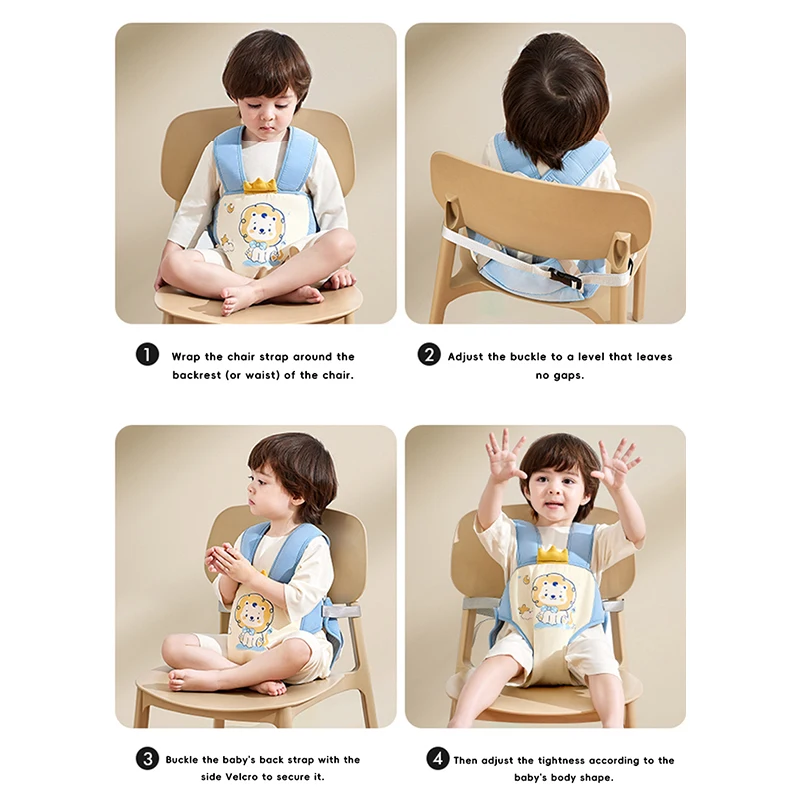 1 Wrap the chair strap around the backrest (or waist) of the chair.

2 Adjust the buckle to a level that leaves no gaps.

3 Buckle the baby's back strap with the side Velcro to secure it.

4 Then adjust the tightness according to the baby's body shape.