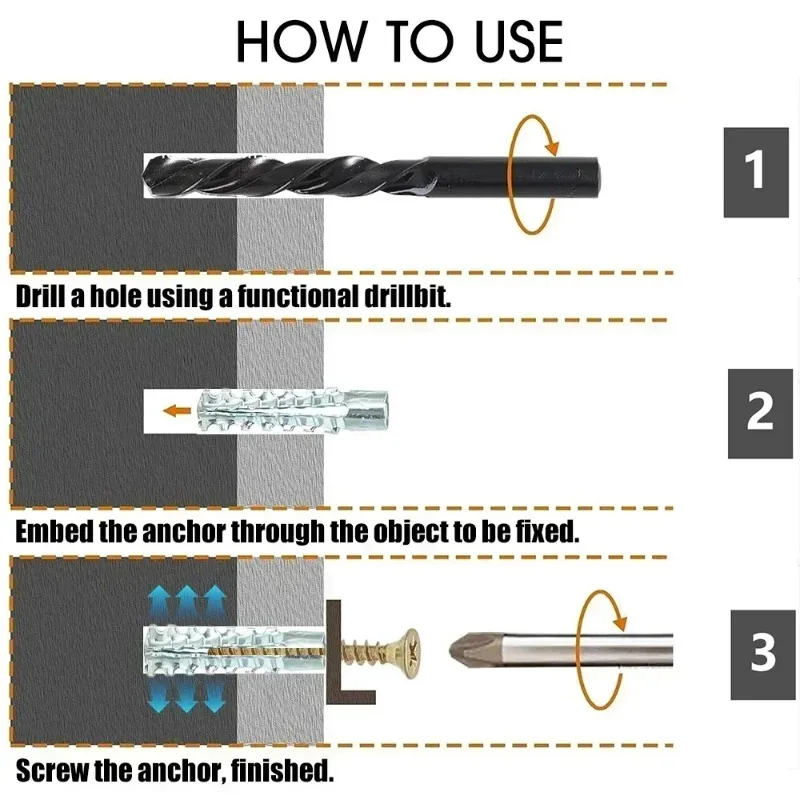 HOW TO USE

1

Drill a hole using a functional drillbit.

2

Embed the anchor through the object to be fixed.

3

Screw the anchor, finished.