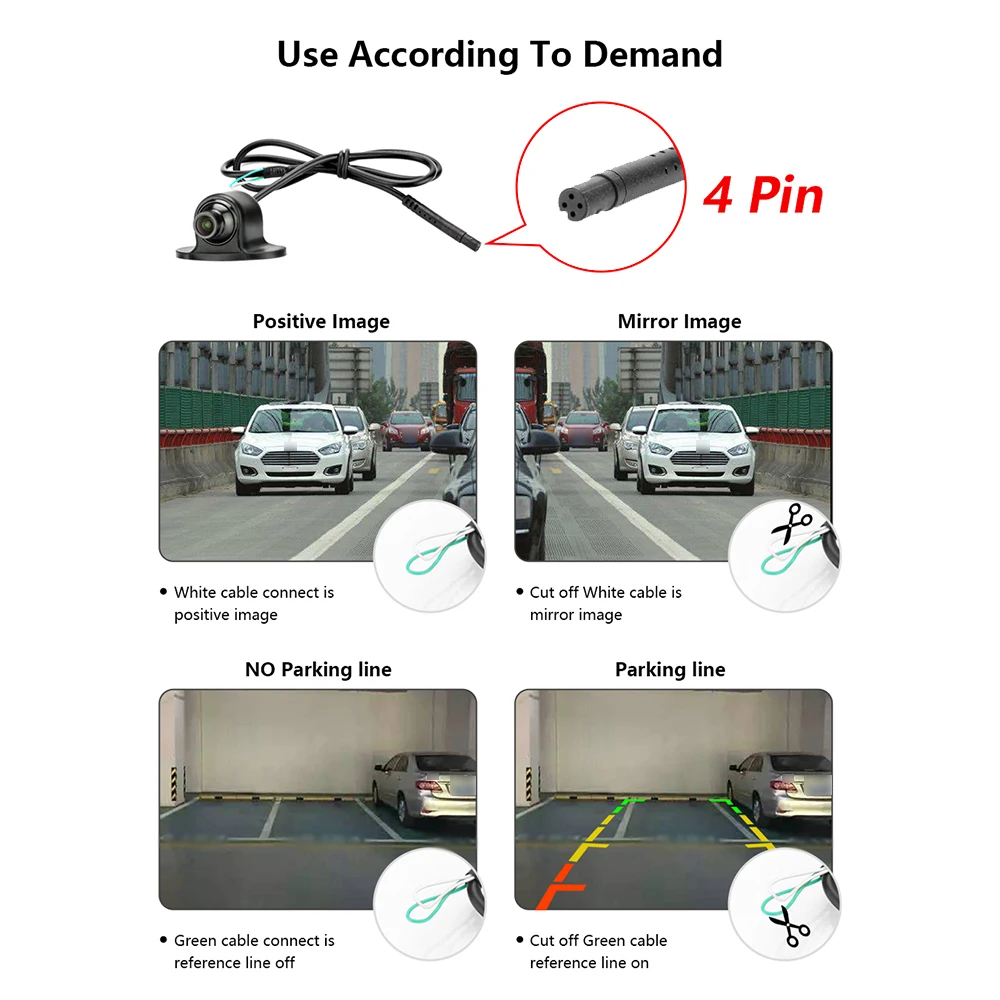 Use According To Demand

4 Pin

Positive Image

• White cable connect is positive image

Mirror Image

• Cut off White cable is mirror image

NO Parking line

• Green cable connect is reference line off

Parking line

• Cut off Green cable reference line on