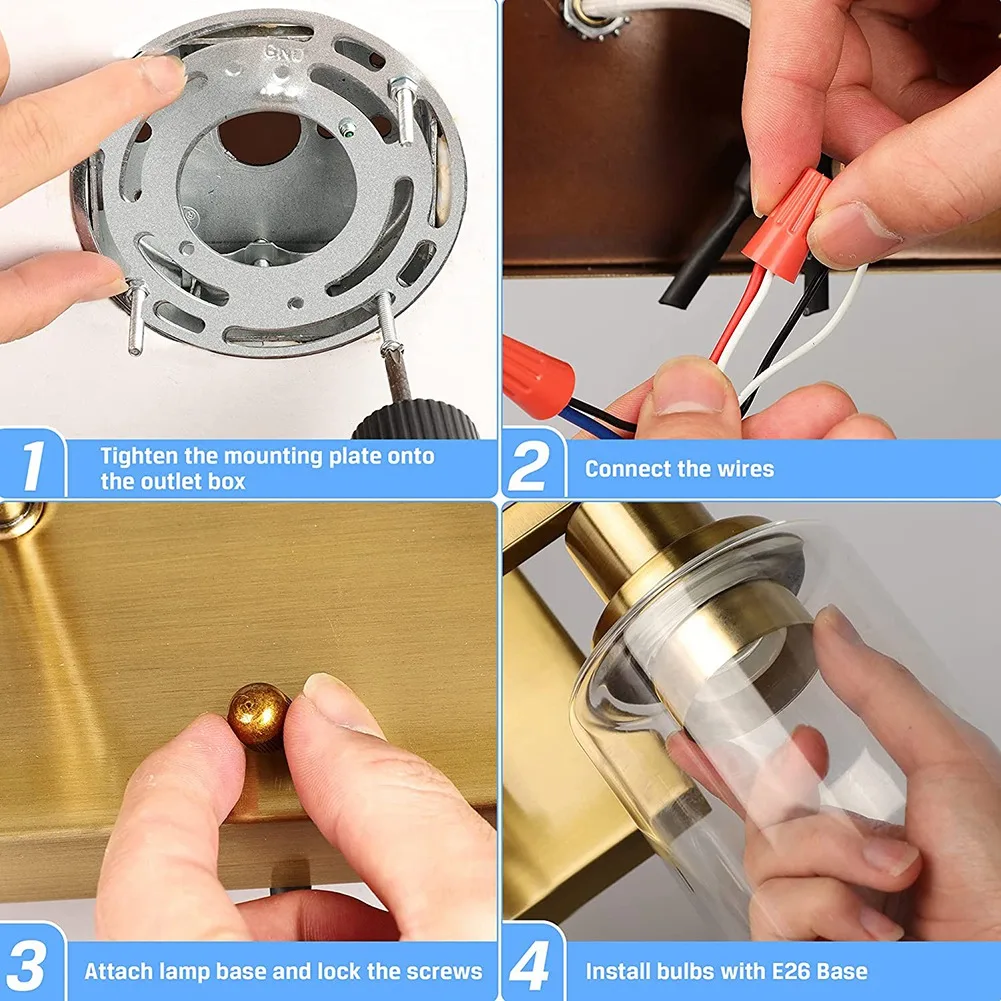 GND

1 Tighten the mounting plate onto the outlet box

2 Connect the wires

3 Attach lamp base and lock the screws

4 Install bulbs with E26 Base