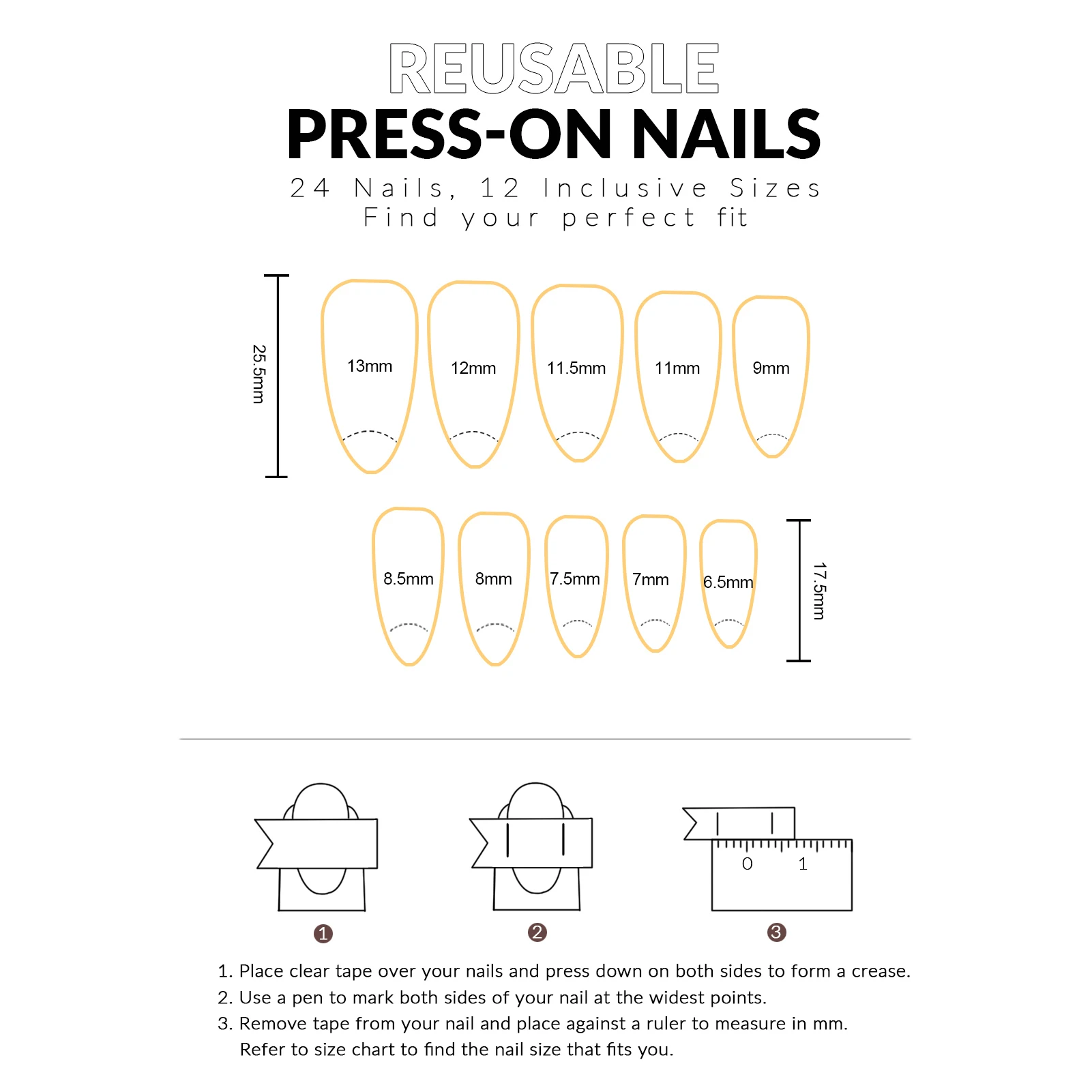 REUSABLE
PRESS-ON NAILS
24 Nails, 12 Inclusive Sizes
Find your perfect fit

25.5mm

13mm 12mm 11.5mm 11mm 9mm

8.5mm 8mm 7.5mm 7mm 6.5mm

17.5mm

0 1

1 2 3

1. Place clear tape over your nails and press down on both sides to form a crease.
2. Use a pen to mark both sides of your nail at the widest points.
3. Remove tape from your nail and place against a ruler to measure in mm. Refer to size chart to find the nail size that fits you.