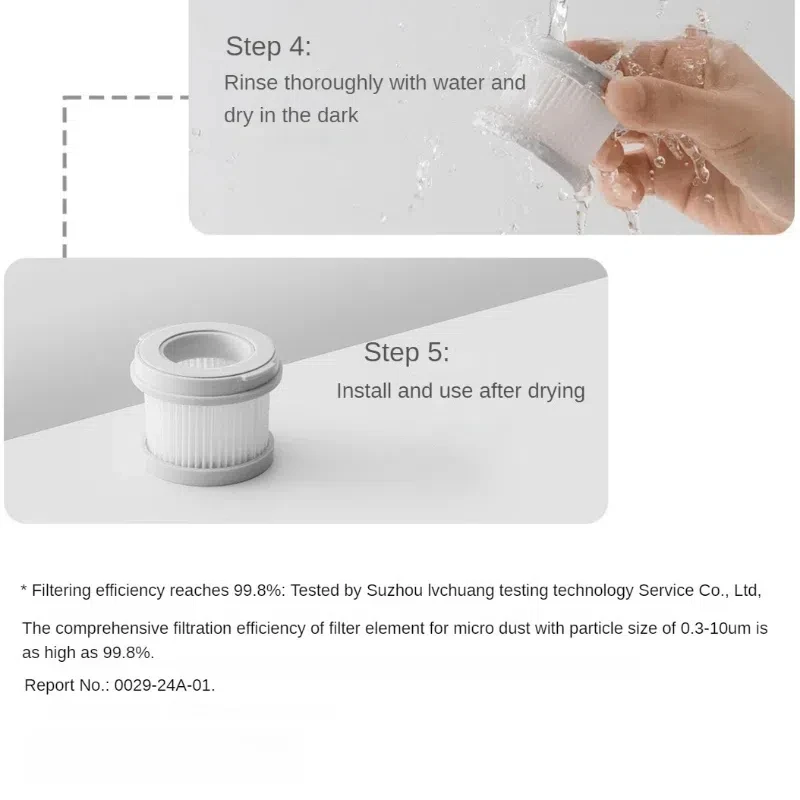 Step 4:
Rinse thoroughly with water and dry in the dark

Step 5:
Install and use after drying

* Filtering efficiency reaches 99.8%: Tested by Suzhou lvchuang testing technology Service Co., Ltd,

The comprehensive filtration efficiency of filter element for micro dust with particle size of 0.3-10um is as high as 99.8%.

Report No.: 0029-24A-01.