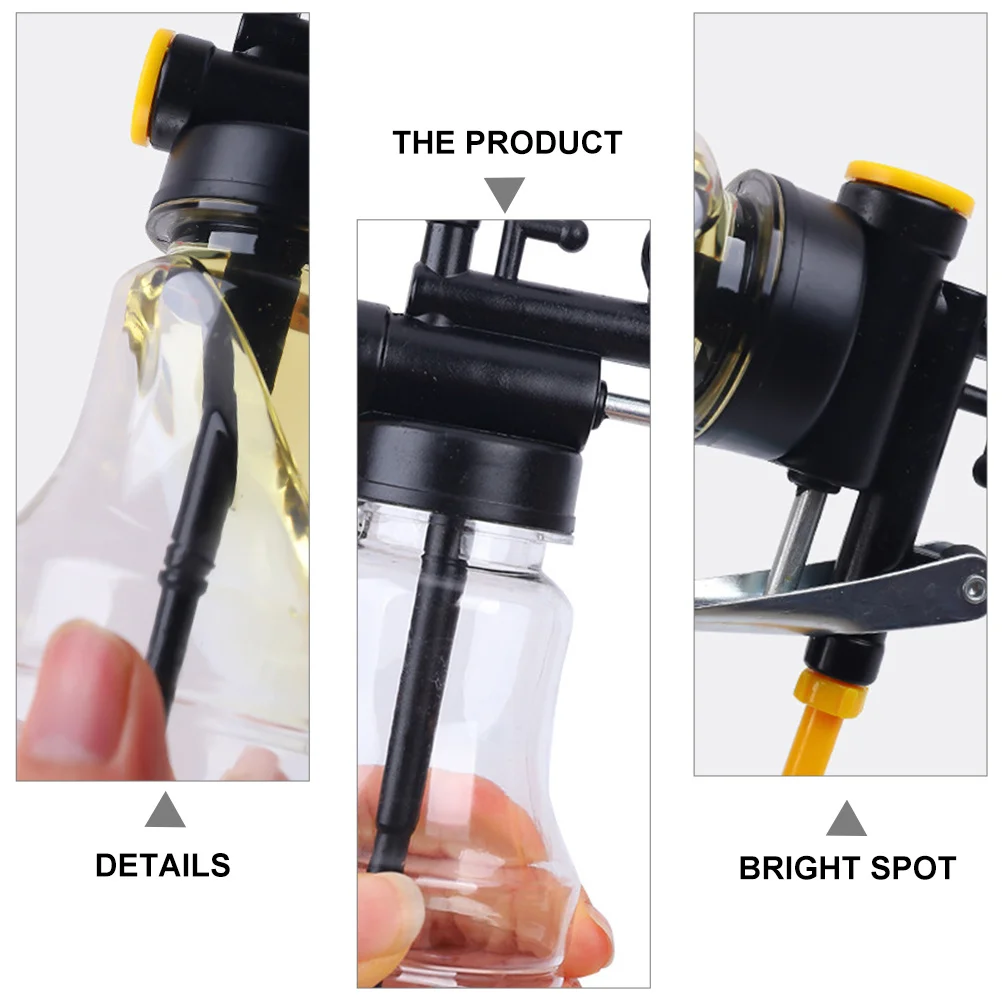 THE PRODUCT

DETAILS

BRIGHT SPOT