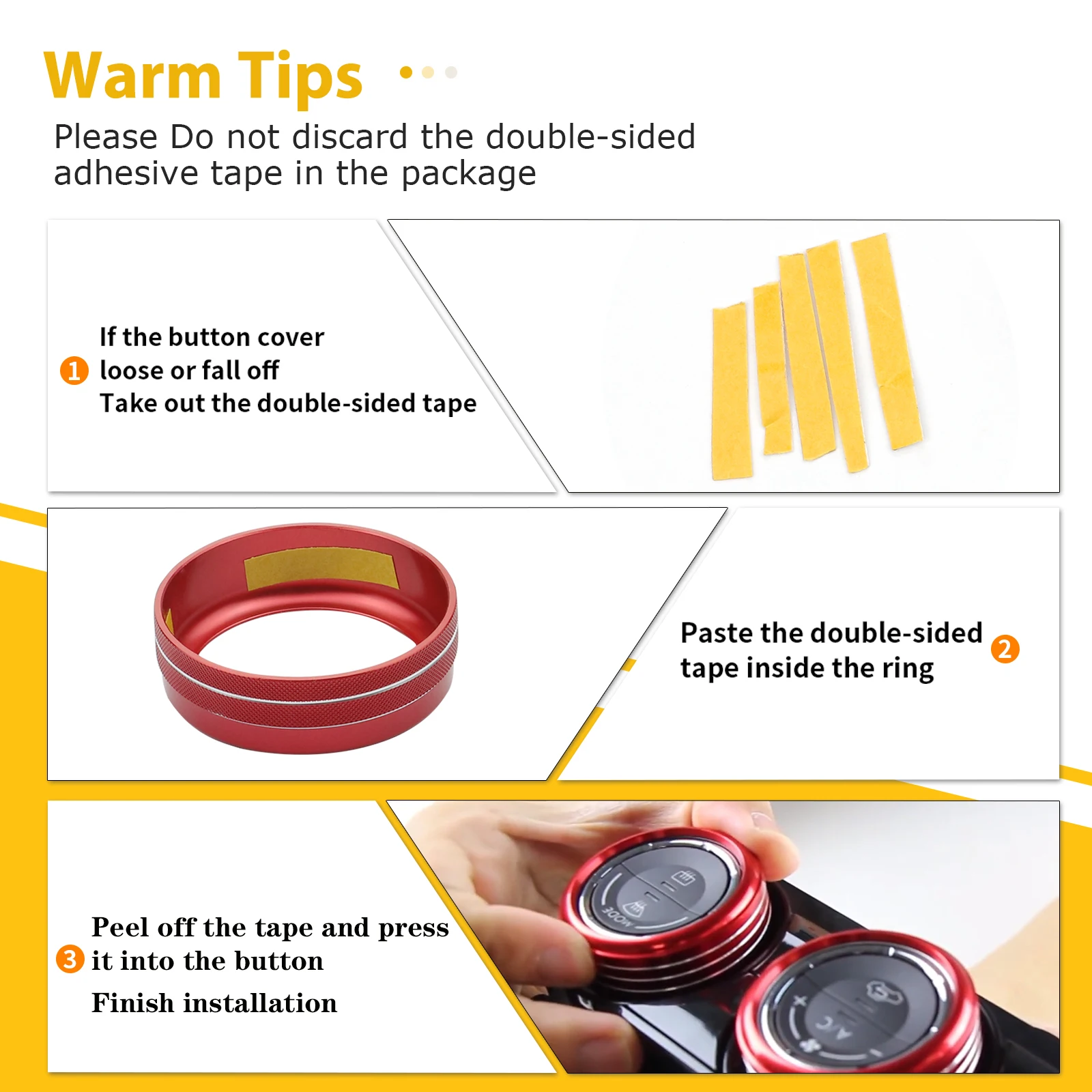 Warm Tips

Please Do not discard the double-sided adhesive tape in the package

1 If the button cover loose or fall off
Take out the double-sided tape

Paste the double-sided tape inside the ring 2

3 Peel off the tape and press it into the button
Finish installation

MODE

A/C