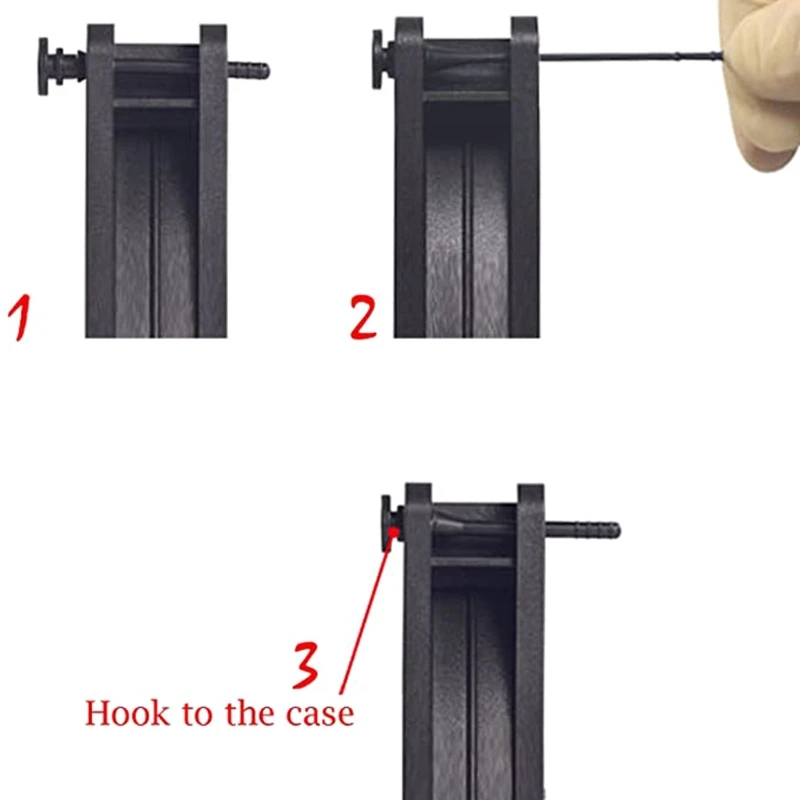 1

2

3
Hook to the case