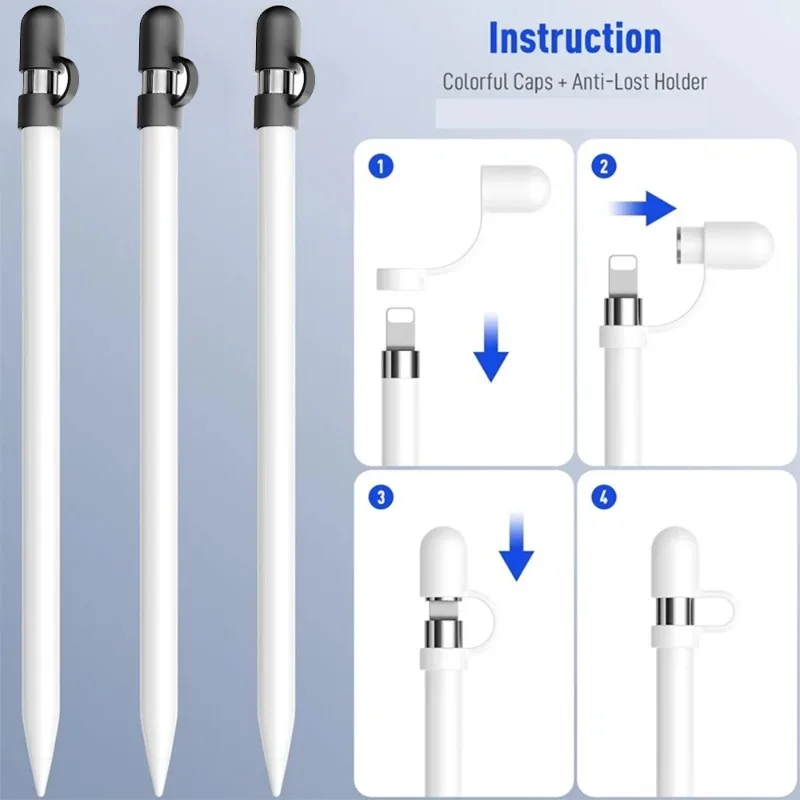 Instruction

Colorful Caps + Anti-Lost Holder

1

2

3

4