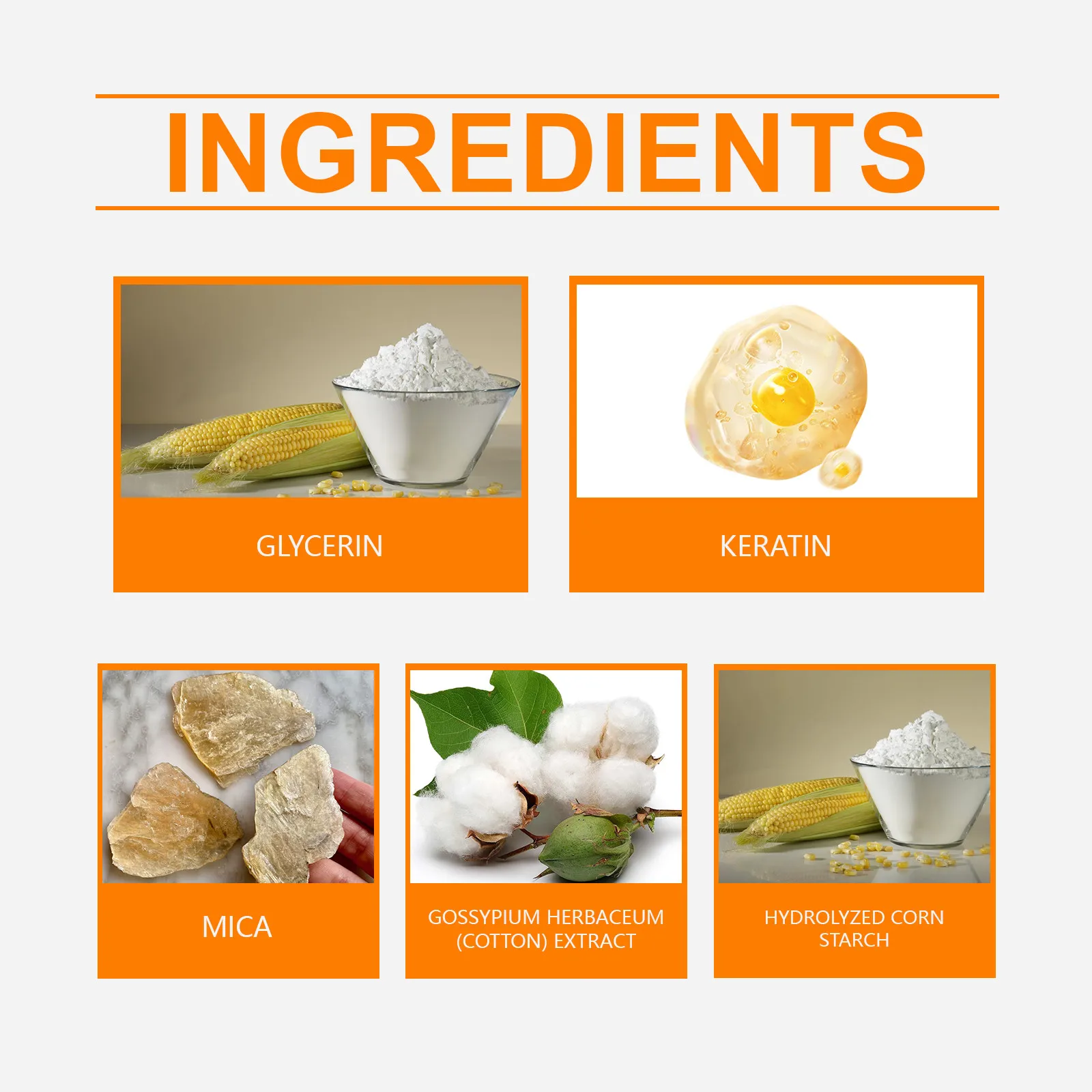 INGREDIENTS

GLYCERIN

KERATIN

MICA

GOSSYPIUM HERBACEUM (COTTON) EXTRACT

HYDROLYZED CORN STARCH