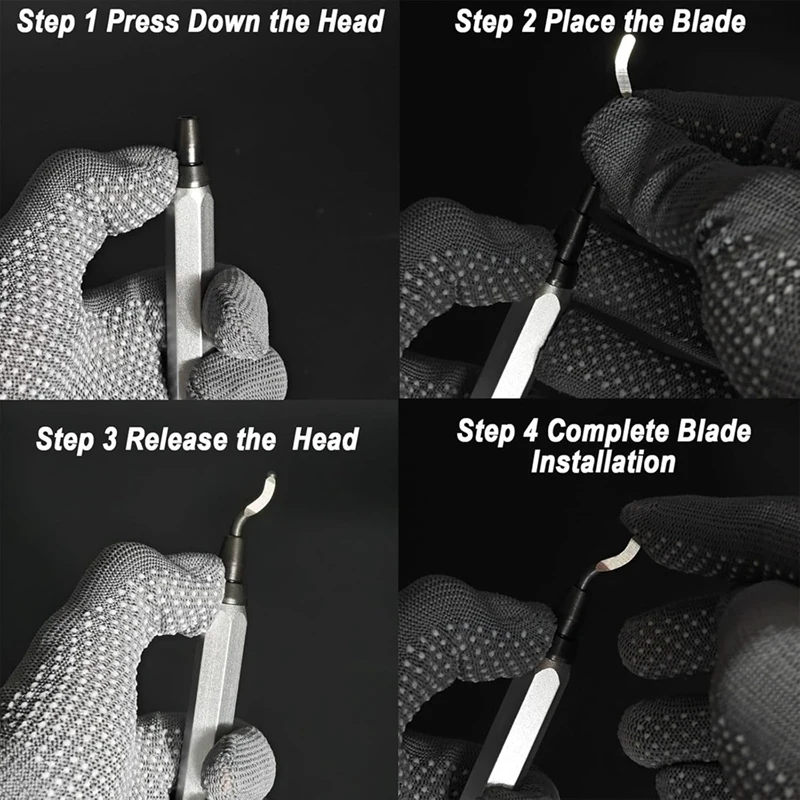 Step 1 Press Down the Head

Step 2 Place the Blade

Step 3 Release the  Head

Step 4 Complete Blade Installation