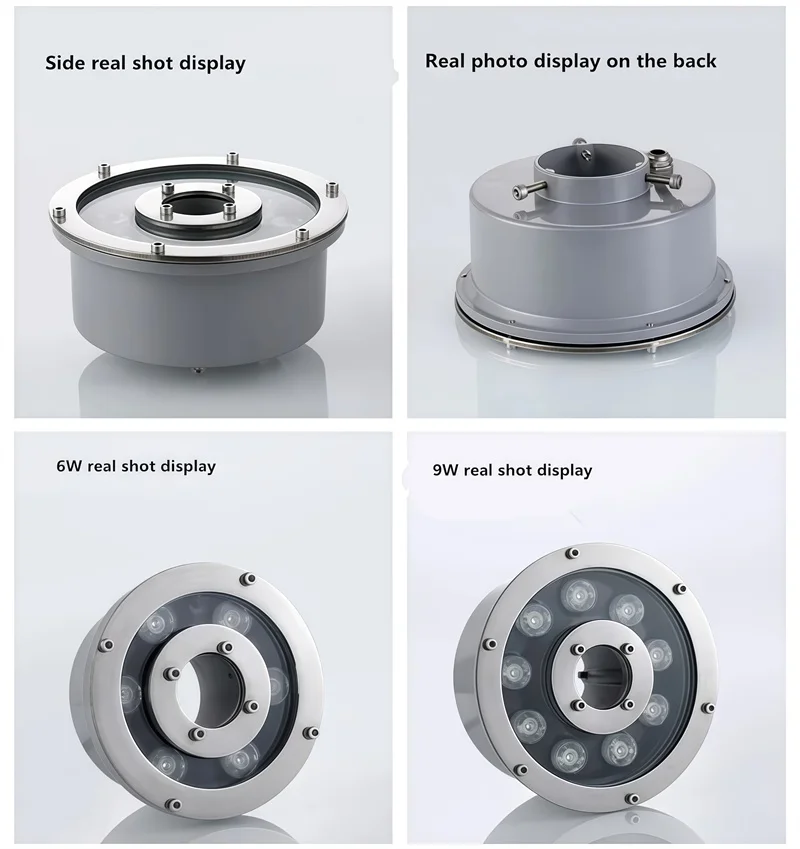 Side real shot display

Real photo display on the back

6W real shot display

9W real shot display