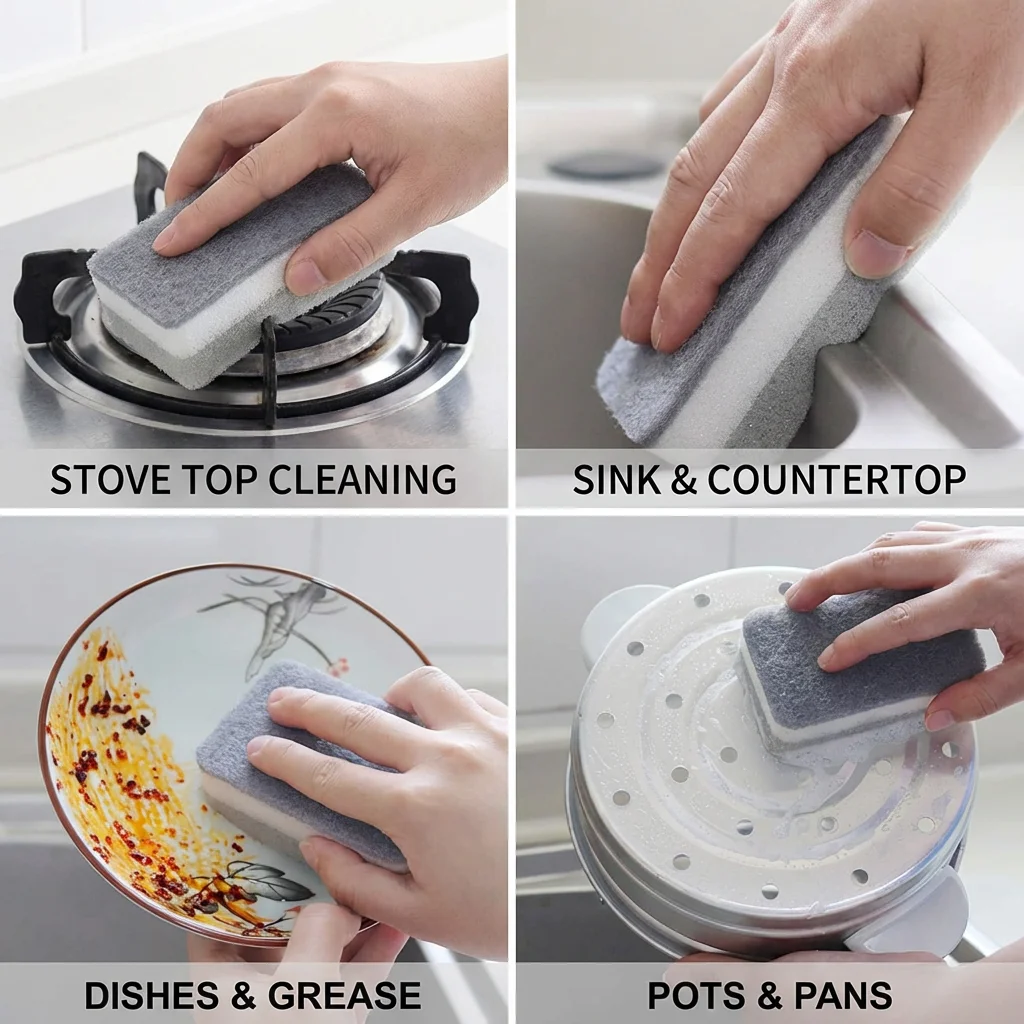 STOVE TOP CLEANING

SINK & COUNTERTOP

DISHES & GREASE

POTS & PANS