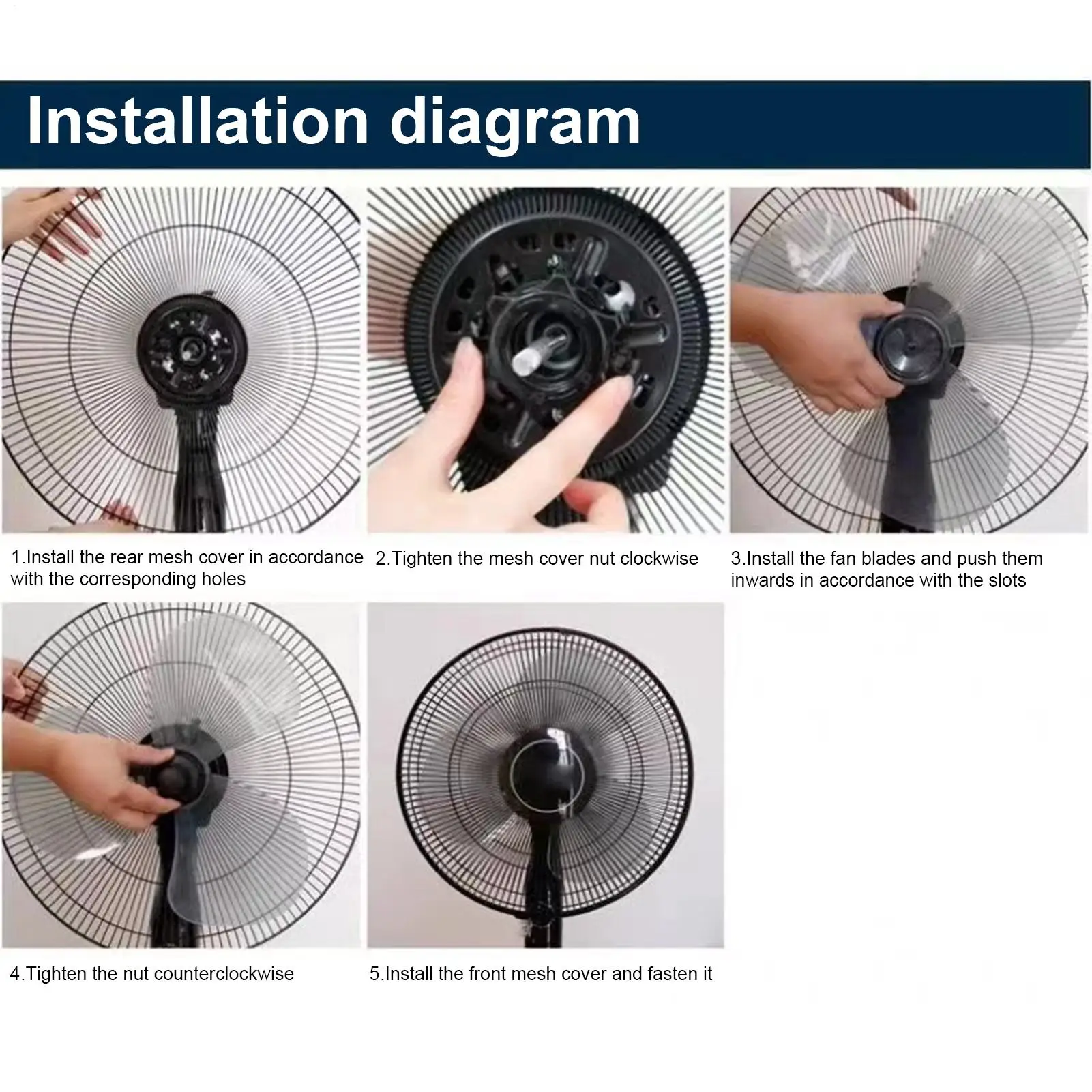 Installation diagram

1.Install the rear mesh cover in accordance with the corresponding holes

2.Tighten the mesh cover nut clockwise

3.Install the fan blades and push them inwards in accordance with the slots

4.Tighten the nut counterclockwise

5.Install the front mesh cover and fasten it