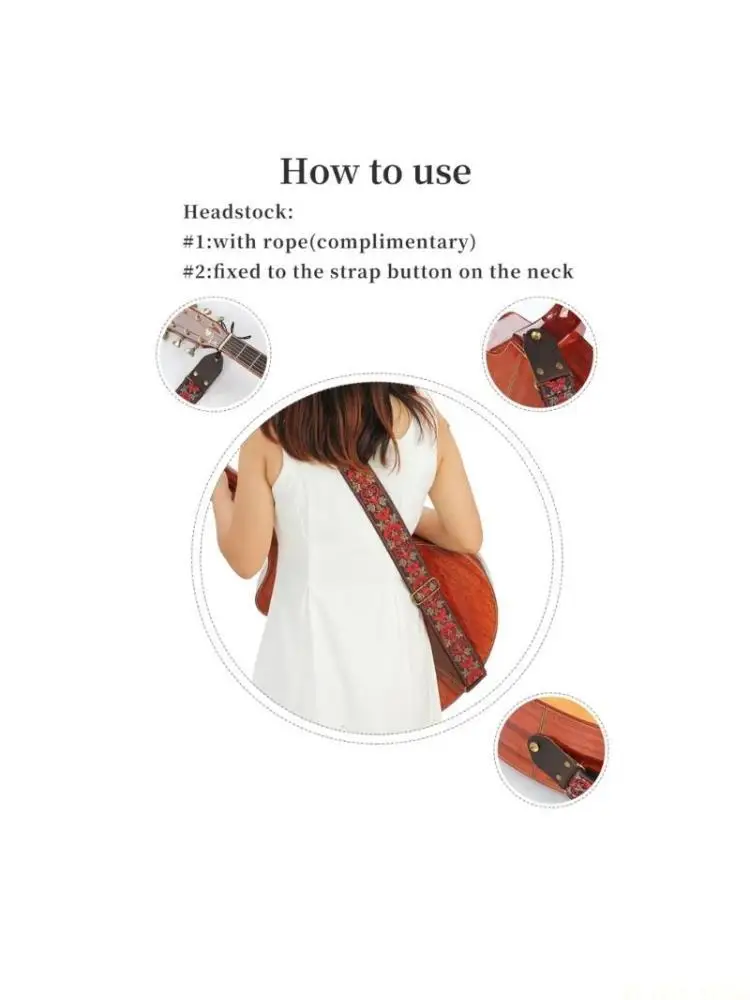 How to use

Headstock:
#1:with rope(complimentary)
#2:fixed to the strap button on the neck