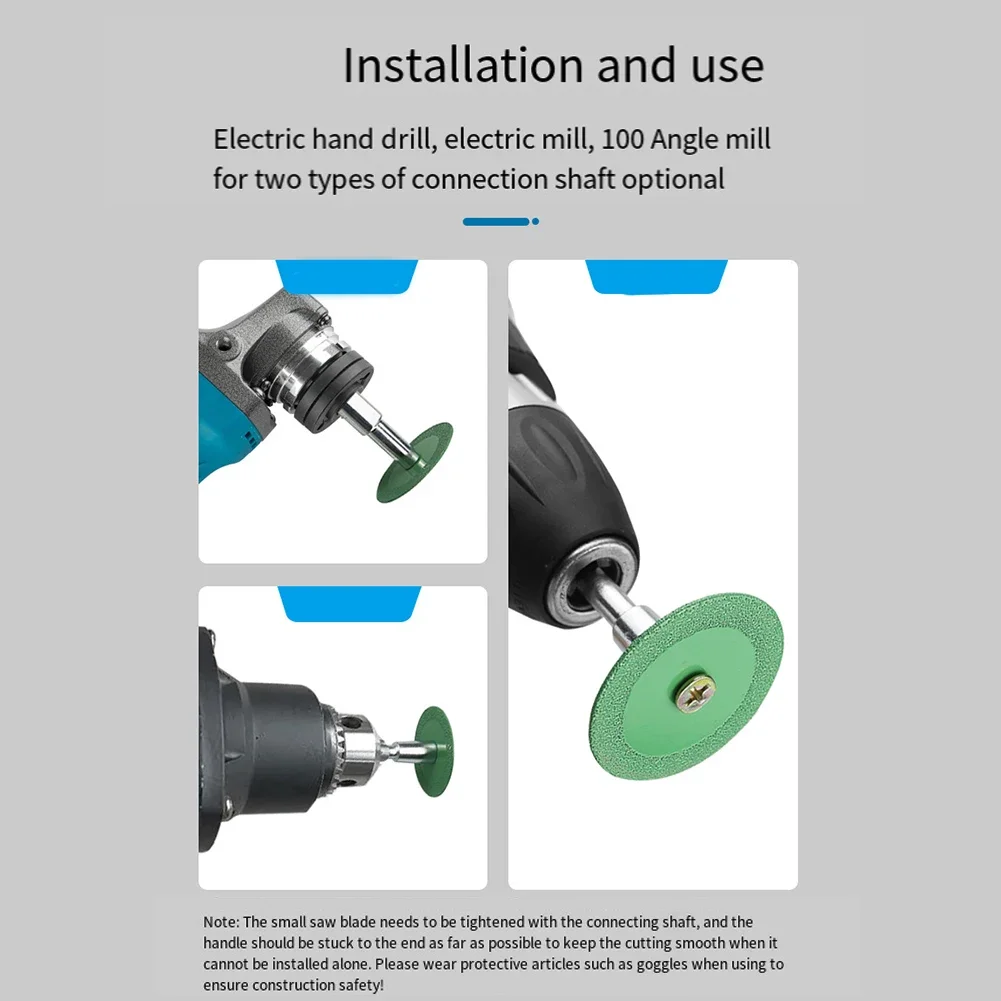 Installation and use

Electric hand drill, electric mill, 100 Angle mill for two types of connection shaft optional

Note: The small saw blade needs to be tightened with the connecting shaft, and the handle should be stuck to the end as far as possible to keep the cutting smooth when it cannot be installed alone. Please wear protective articles such as goggles when using to ensure construction safety!