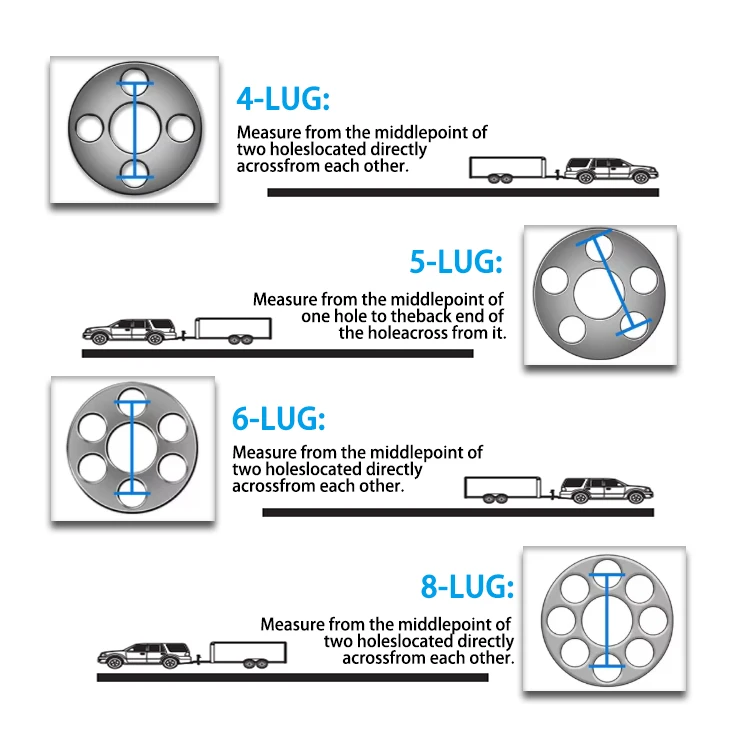 4-LUG:

Measure from the middlepoint of two holeslocated directly acrossfrom each other.

5-LUG:

Measure from the middlepoint of one hole to theback end of the holeacross from it.

6-LUG:

Measure from the middlepoint of two holeslocated directly acrossfrom each other.

8-LUG:

Measure from the middlepoint of two holeslocated directly acrossfrom each other.