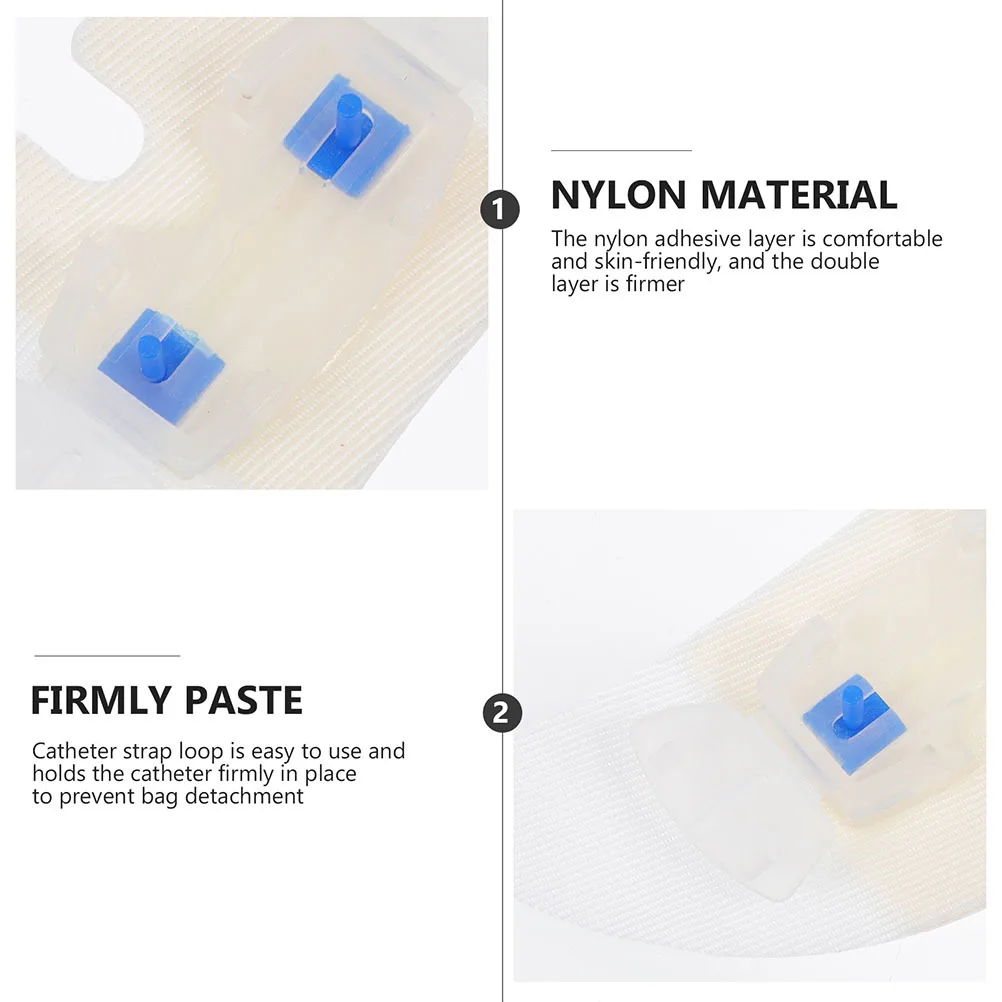 1

NYLON MATERIAL

The nylon adhesive layer is comfortable and skin-friendly, and the double layer is firmer

FIRMLY PASTE

Catheter strap loop is easy to use and holds the catheter firmly in place to prevent bag detachment

2