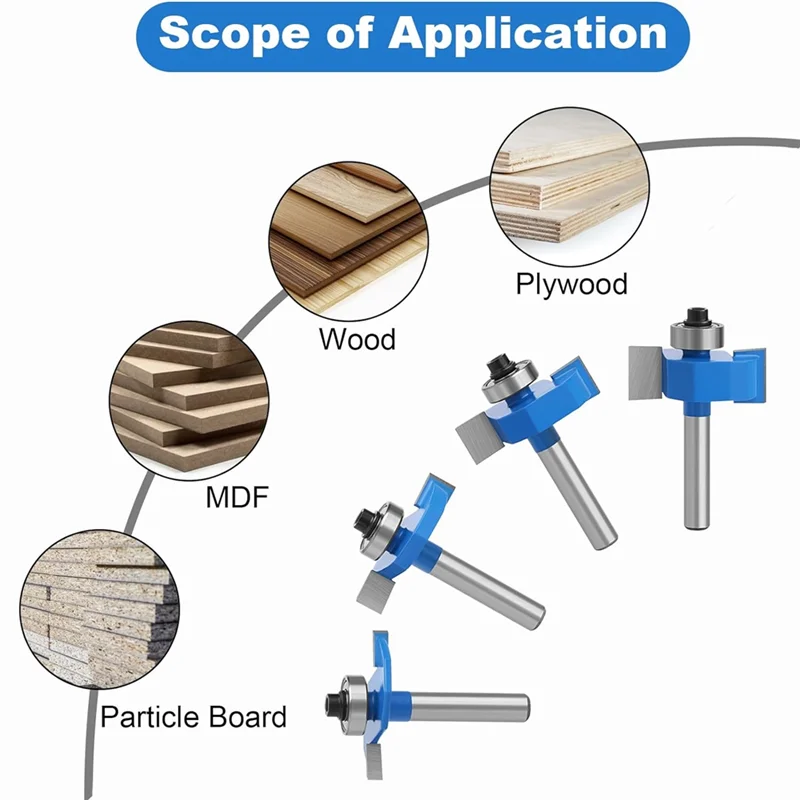 Scope of Application

Plywood

Wood

MDF

Particle Board