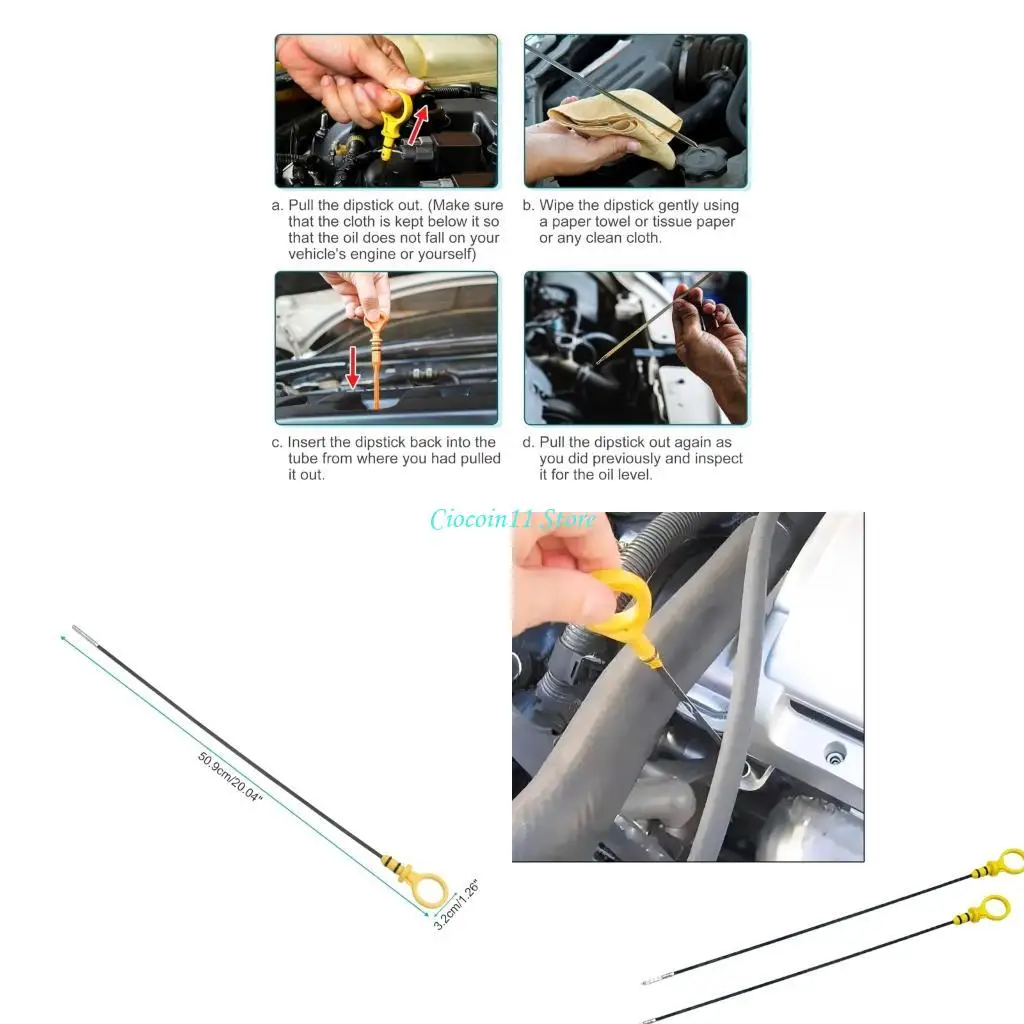 a. Pull the dipstick out. (Make sure that the cloth is kept below it so that the oil does not fall on your vehicle's engine or yourself)

b. Wipe the dipstick gently using a paper towel or tissue paper or any clean cloth.

c. Insert the dipstick back into the tube from where you had pulled it out.

d. Pull the dipstick out again as you did previously and inspect it for the oil level.

Ciocoin11 Store

50.9cm/20.04"

3.2cm/1.26"