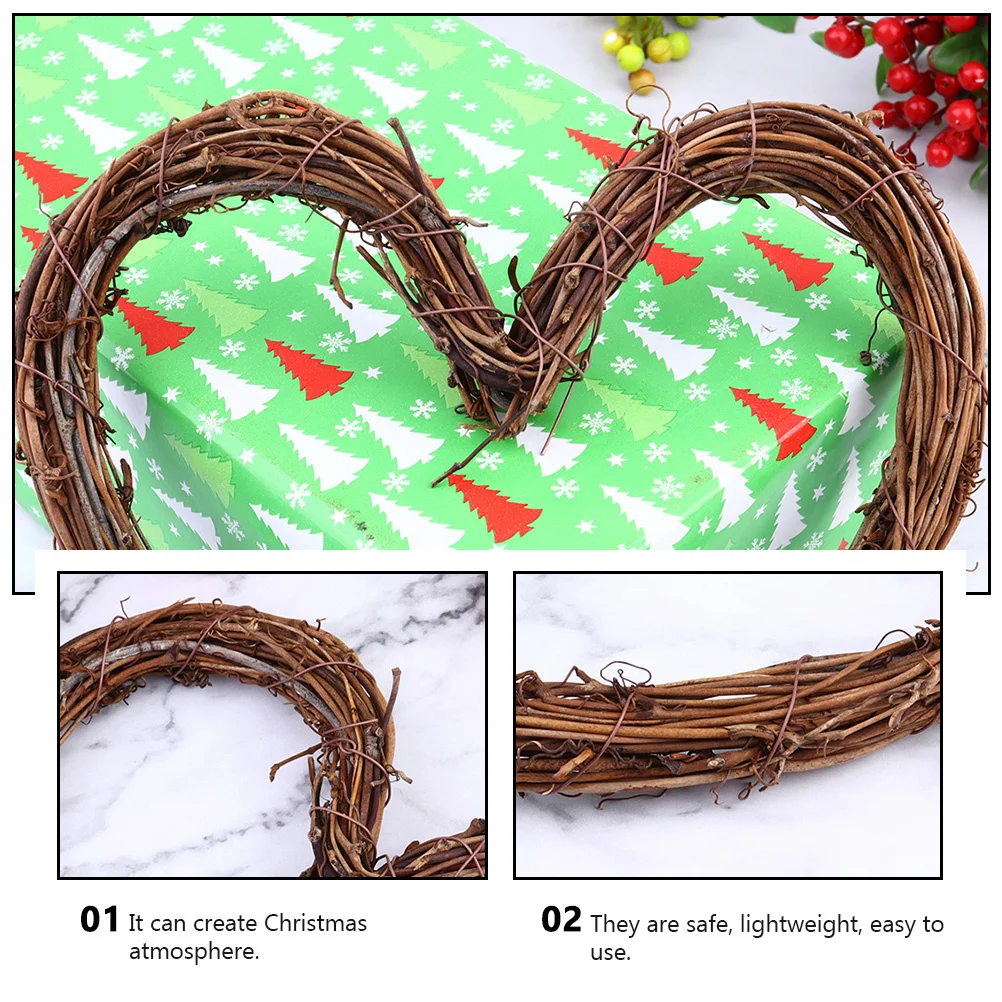 01 It can create Christmas atmosphere.

02 They are safe, lightweight, easy to use.