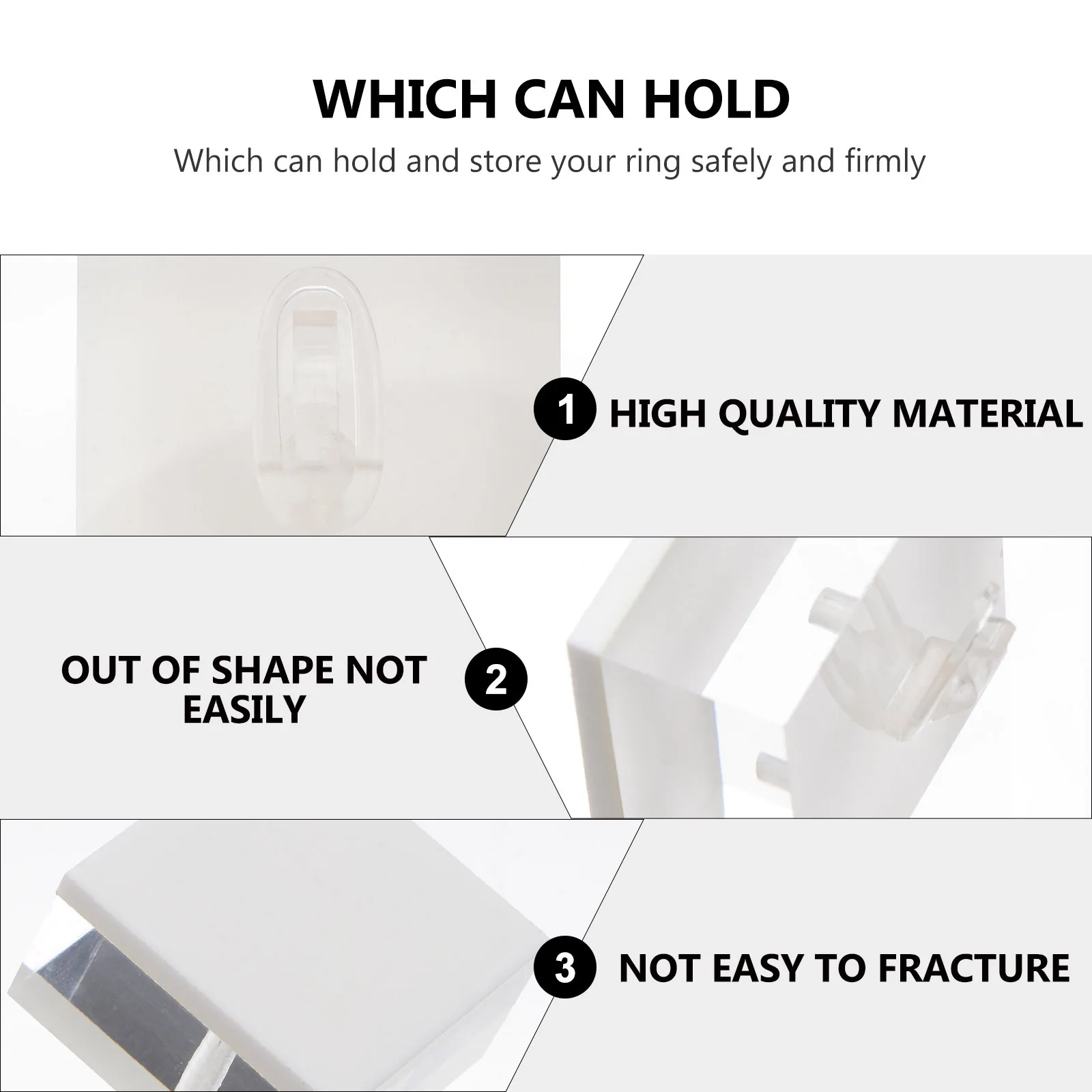 WHICH CAN HOLD

Which can hold and store your ring safely and firmly

1 HIGH QUALITY MATERIAL

OUT OF SHAPE NOT EASILY 2

3 NOT EASY TO FRACTURE