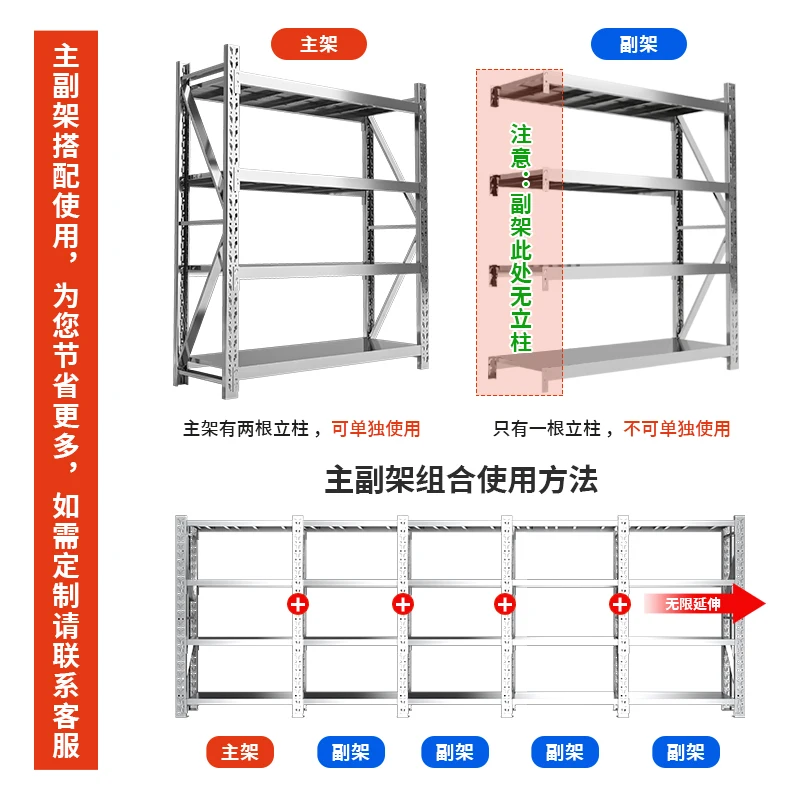 主副架搭配使用，为您节省更多，如需定制请联系客服

主架

副架

注意：副架此处无立柱

主架有两根立柱，可单独使用

只有一根立柱，不可单独使用

主副架组合使用方法

无限延伸

主架

副架

副架

副架

副架