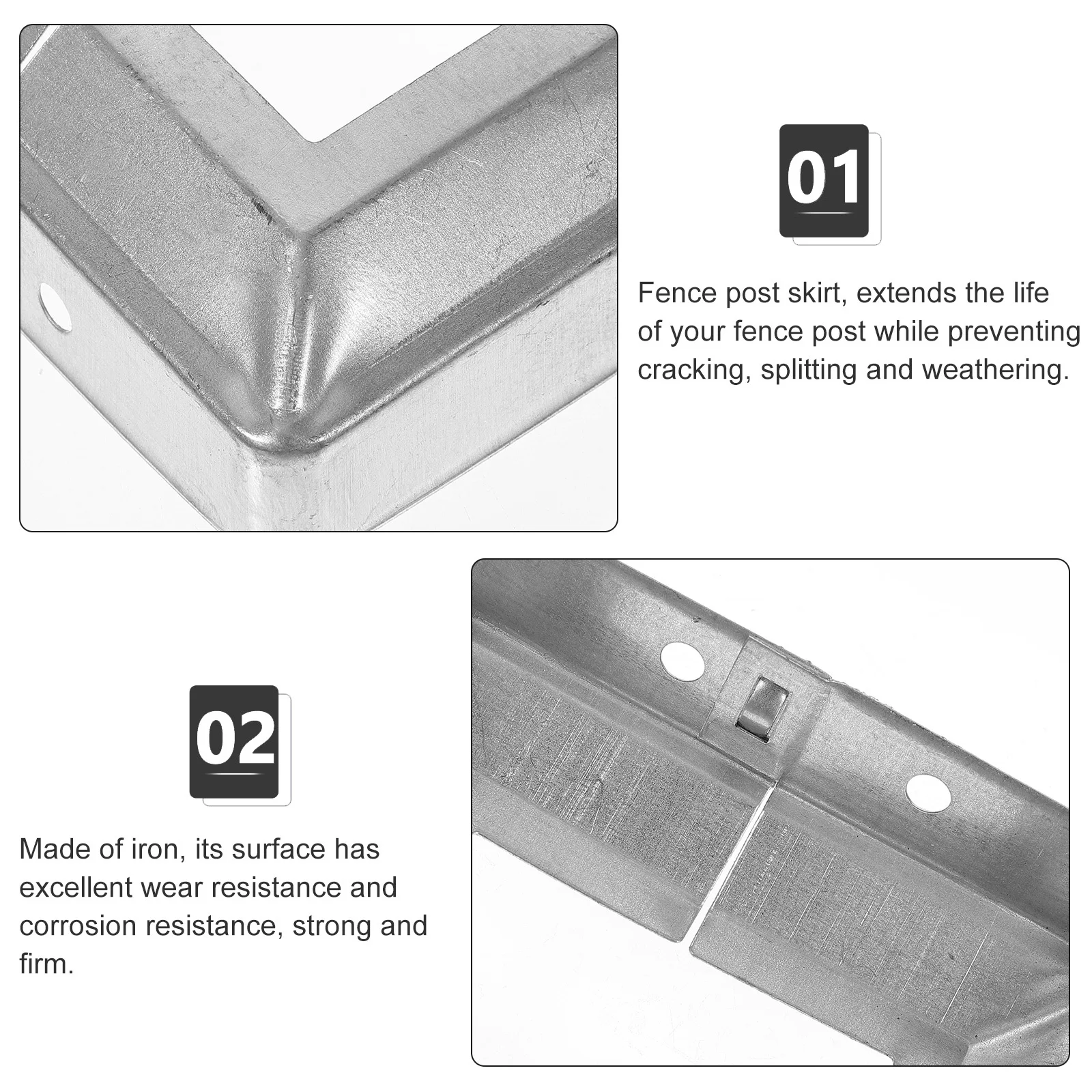 01

Fence post skirt, extends the life of your fence post while preventing cracking, splitting and weathering.

02

Made of iron, its surface has excellent wear resistance and corrosion resistance, strong and firm.