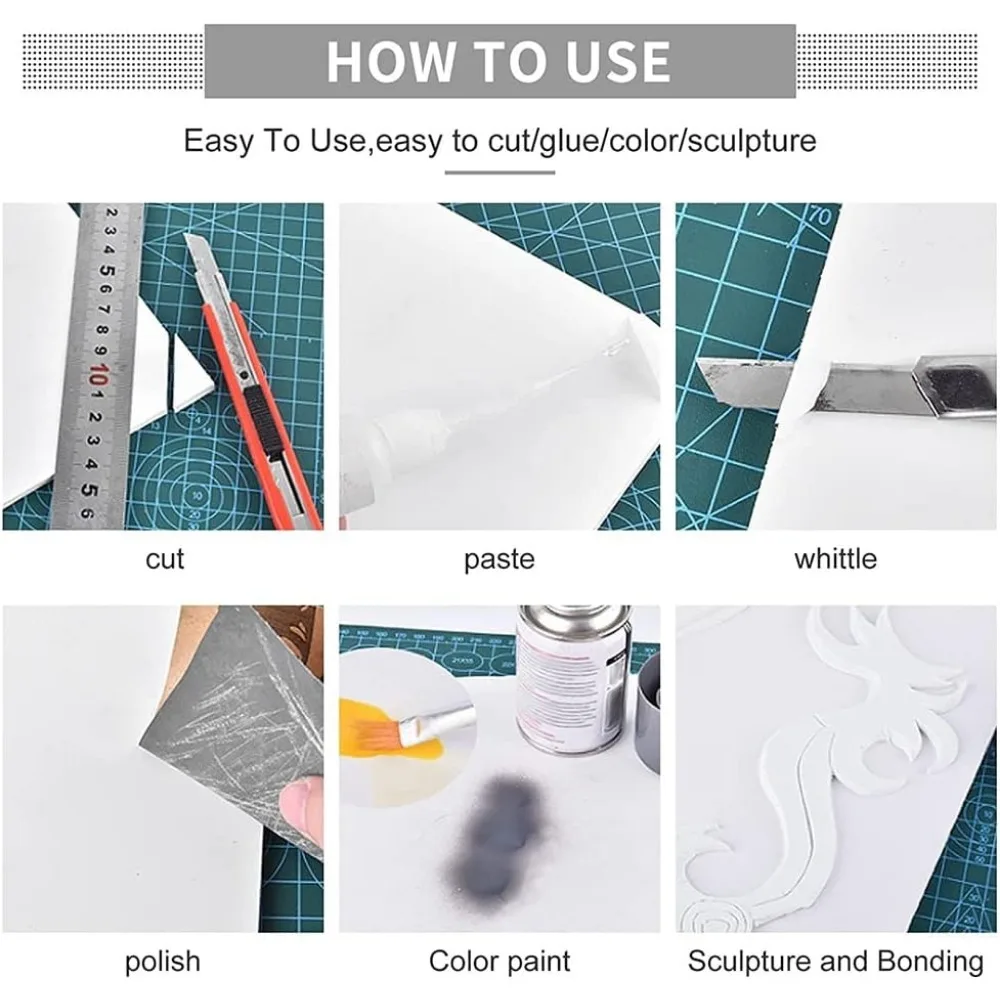 HOW TO USE

Easy To Use,easy to cut/glue/color/sculpture

cut

paste

whittle

polish

Color paint

Sculpture and Bonding