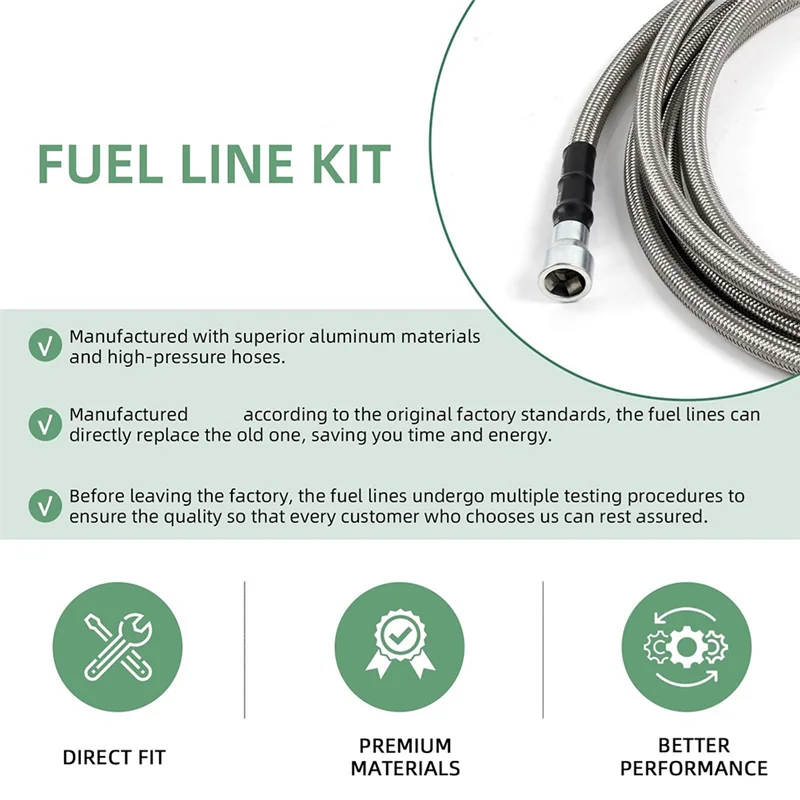 FUEL LINE KIT

√ Manufactured with superior aluminum materials and high-pressure hoses.

√ Manufactured according to the original factory standards, the fuel lines can directly replace the old one, saving you time and energy.

√ Before leaving the factory, the fuel lines undergo multiple testing procedures to ensure the quality so that every customer who chooses us can rest assured.

DIRECT FIT

PREMIUM MATERIALS

BETTER PERFORMANCE