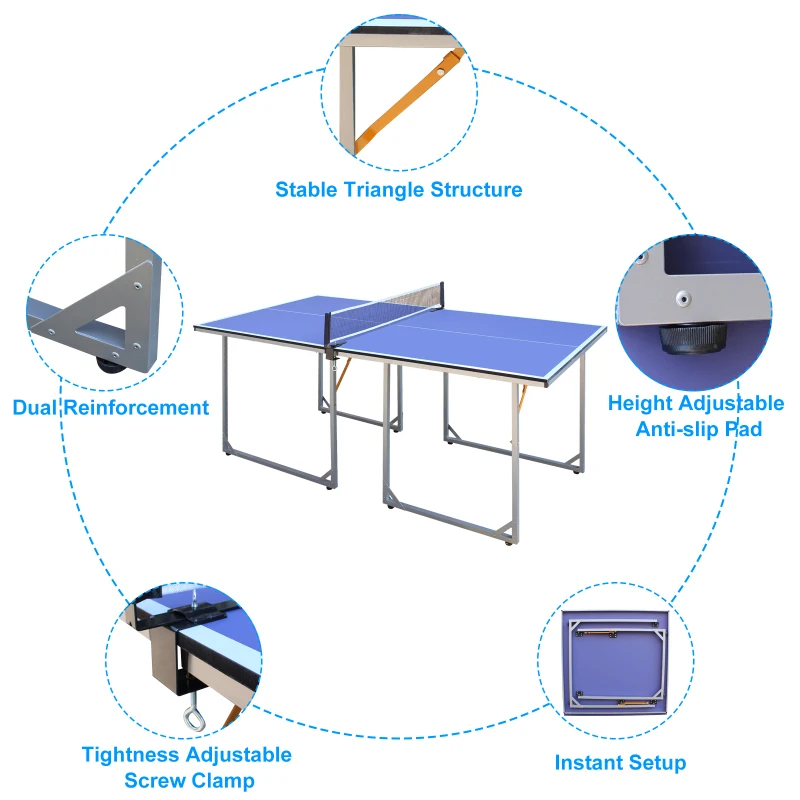 Stable Triangle Structure

Dual Reinforcement

Height Adjustable Anti-slip Pad

Tightness Adjustable Screw Clamp

Instant Setup