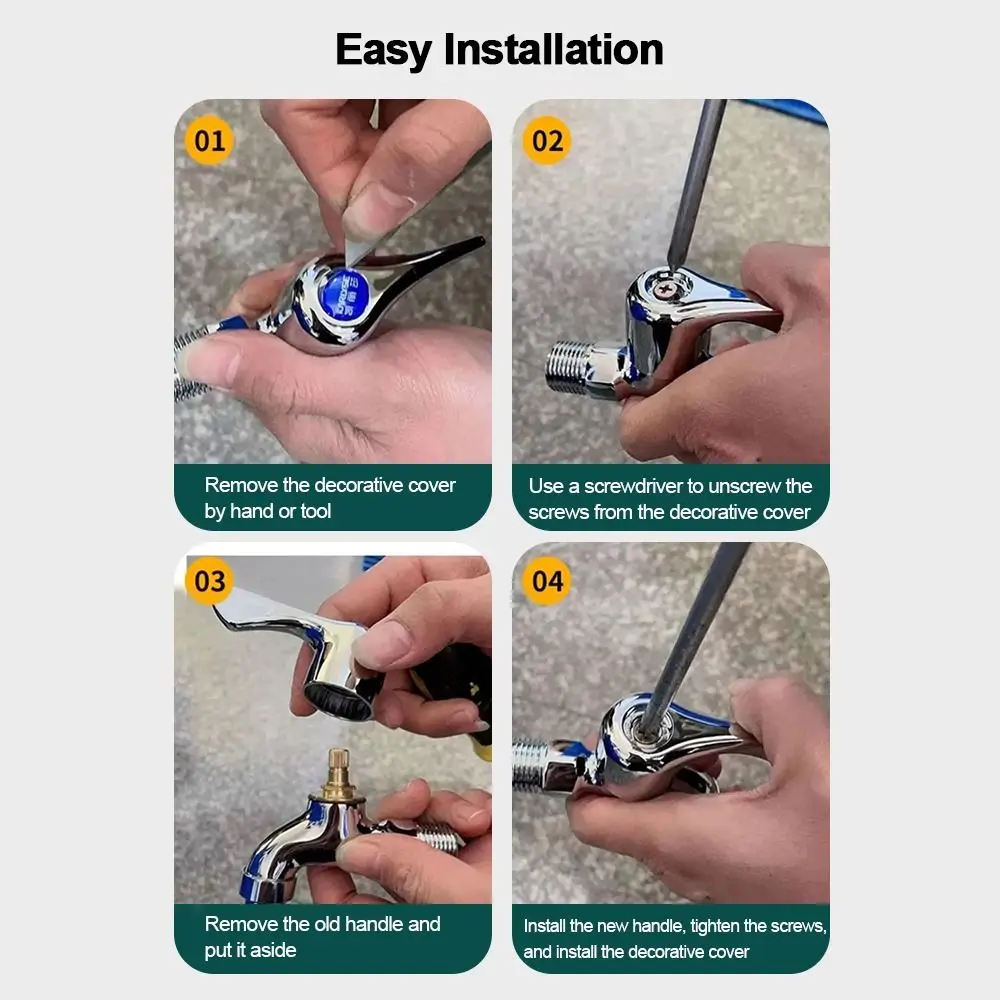 Easy Installation

01

Remove the decorative cover by hand or tool

02

Use a screwdriver to unscrew the screws from the decorative cover

03

Remove the old handle and put it aside

04

Install the new handle, tighten the screws, and install the decorative cover