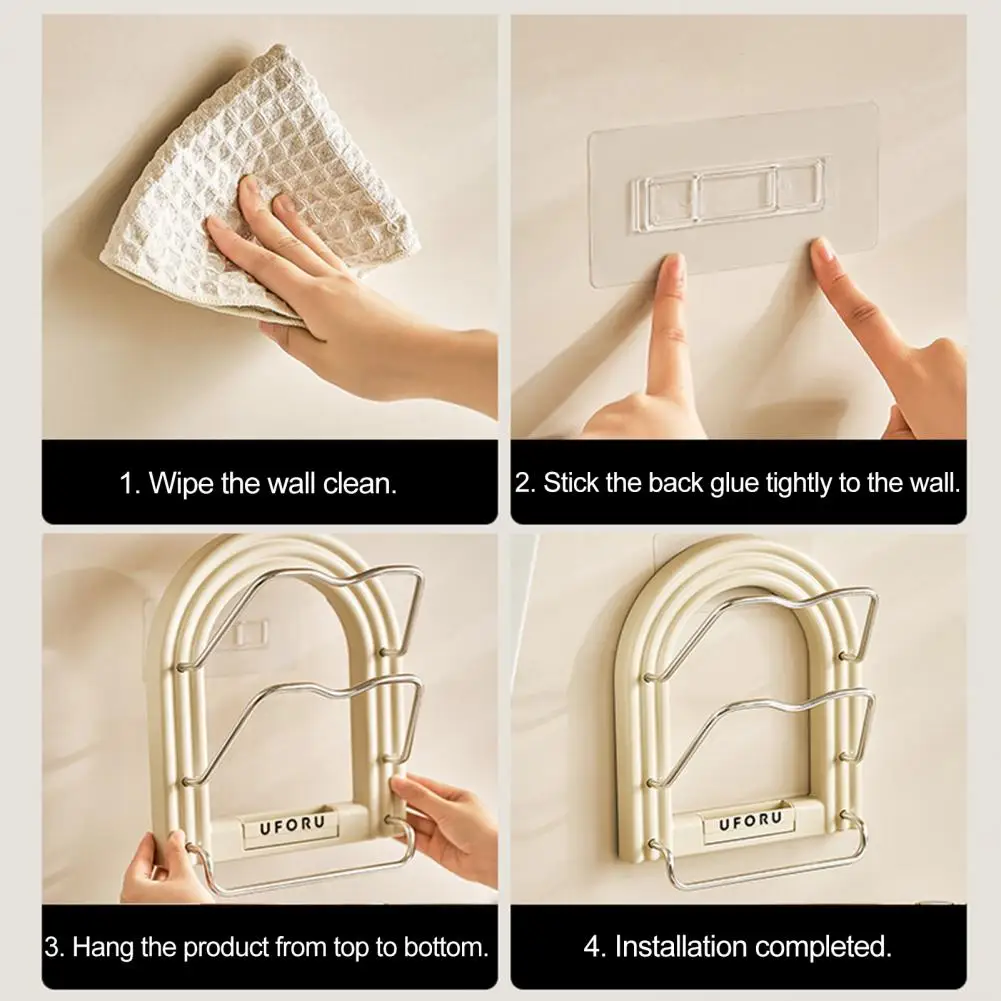 1. Wipe the wall clean.

2. Stick the back glue tightly to the wall.

UFORU

3. Hang the product from top to bottom.

UFORU

4. Installation completed.