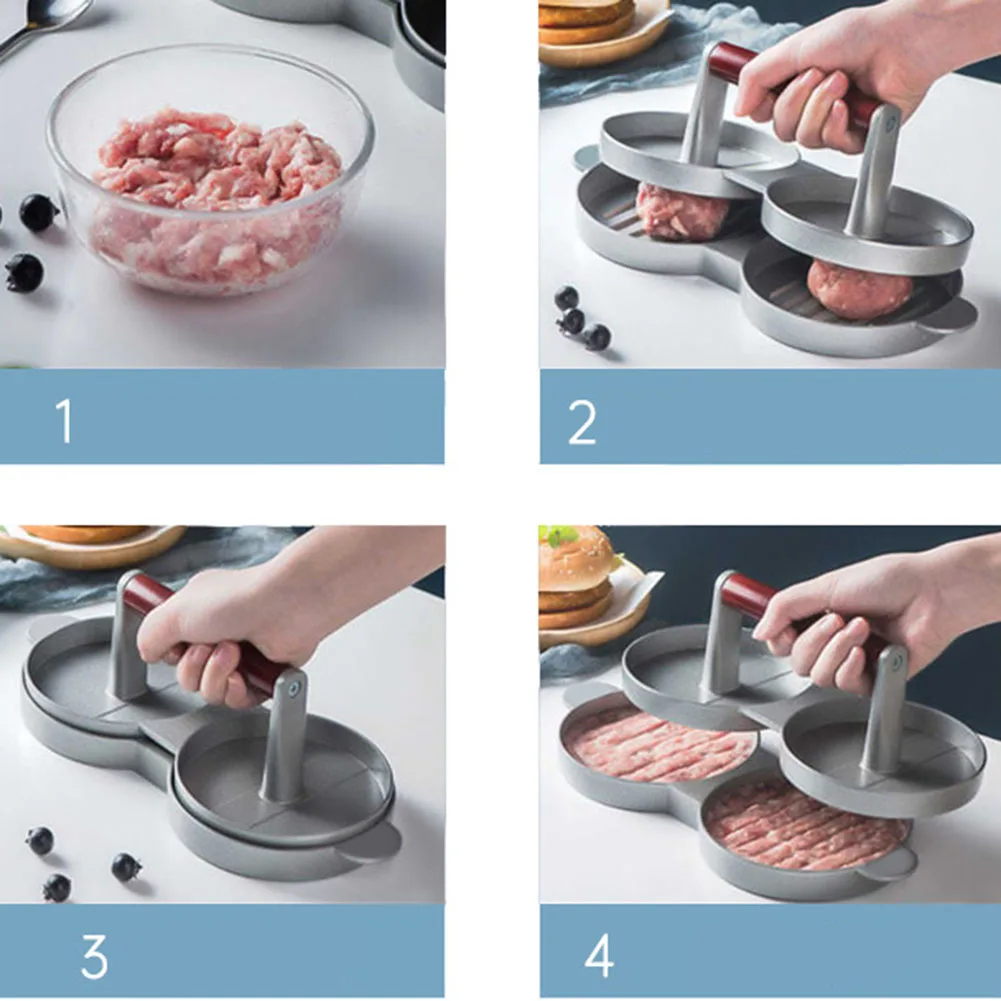 1

2

3

4