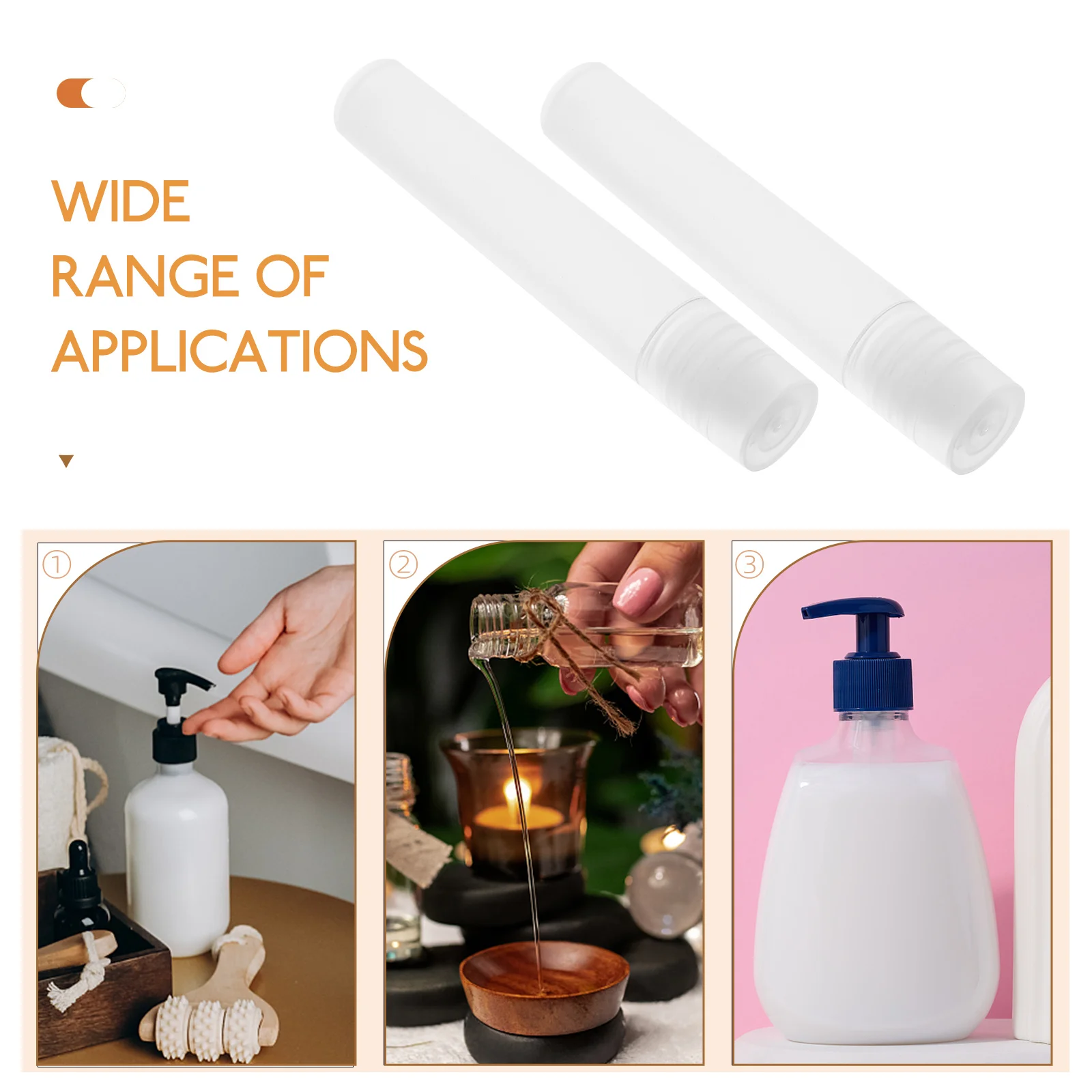 WIDE
RANGE OF
APPLICATIONS

①

②

③