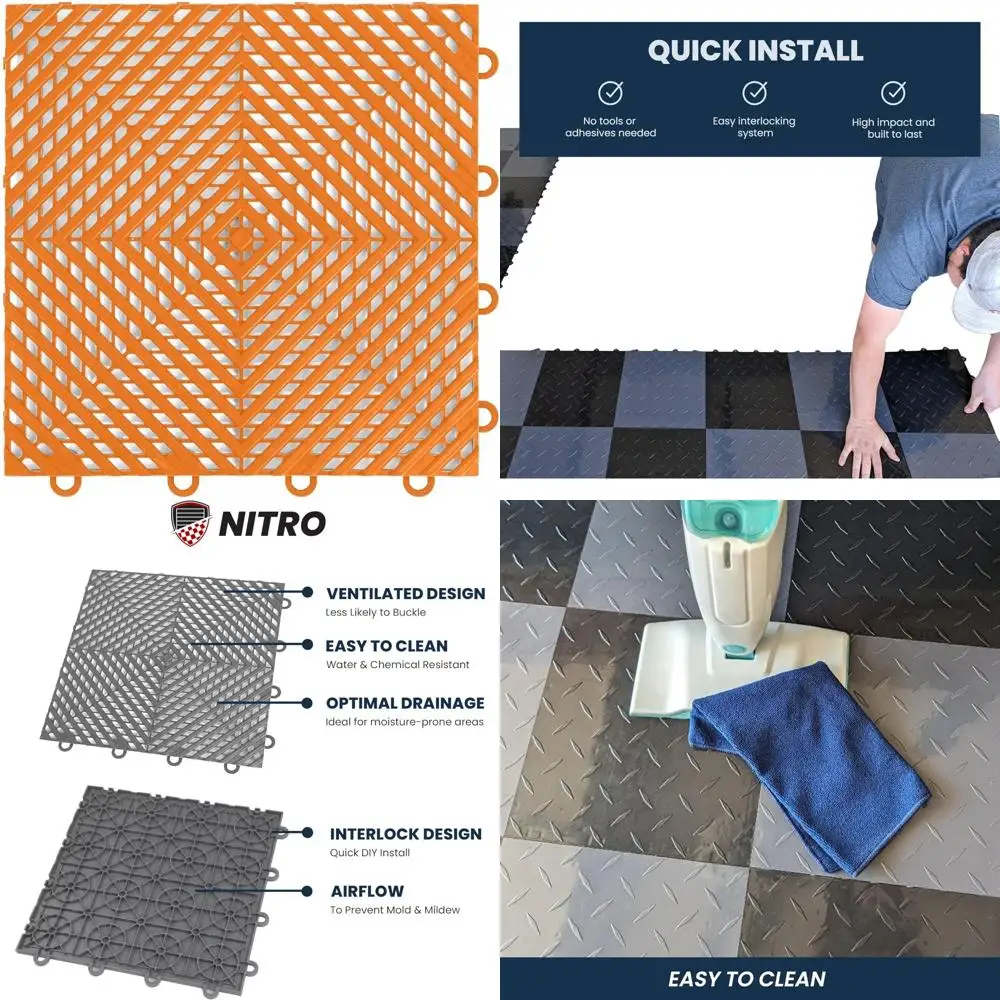 QUICK INSTALL

No tools or adhesives needed

Easy interlocking system

High impact and built to last

NITRO

VENTILATED DESIGN
Less Likely to Buckle

EASY TO CLEAN
Water & Chemical Resistant

OPTIMAL DRAINAGE
Ideal for moisture-prone areas

INTERLOCK DESIGN
Quick DIY Install

AIRFLOW
To Prevent Mold & Mildew

EASY TO CLEAN