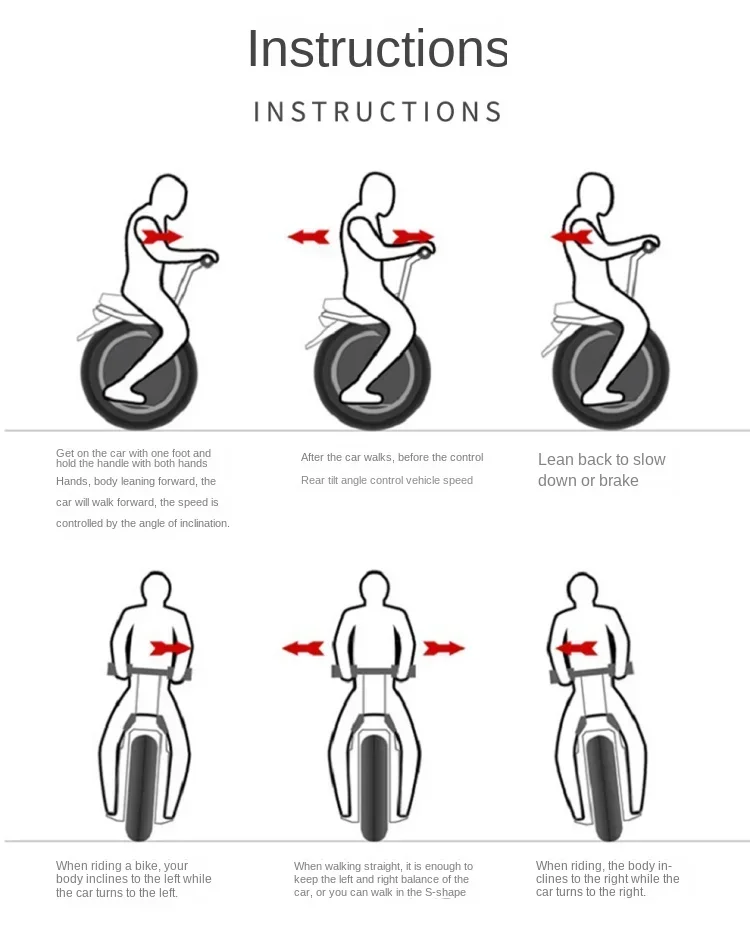 Instructions

INSTRUCTIONS

Get on the car with one foot and hold the handle with both hands

Hands, body leaning forward, the car will walk forward, the speed is controlled by the angle of inclination.

After the car walks, before the control

Rear tilt angle control vehicle speed

Lean back to slow down or brake

When riding a bike, your body inclines to the left while the car turns to the left.

When walking straight, it is enough to keep the left and right balance of the car, or you can walk in the S-shape

When riding, the body inclines to the right while the car turns to the right.