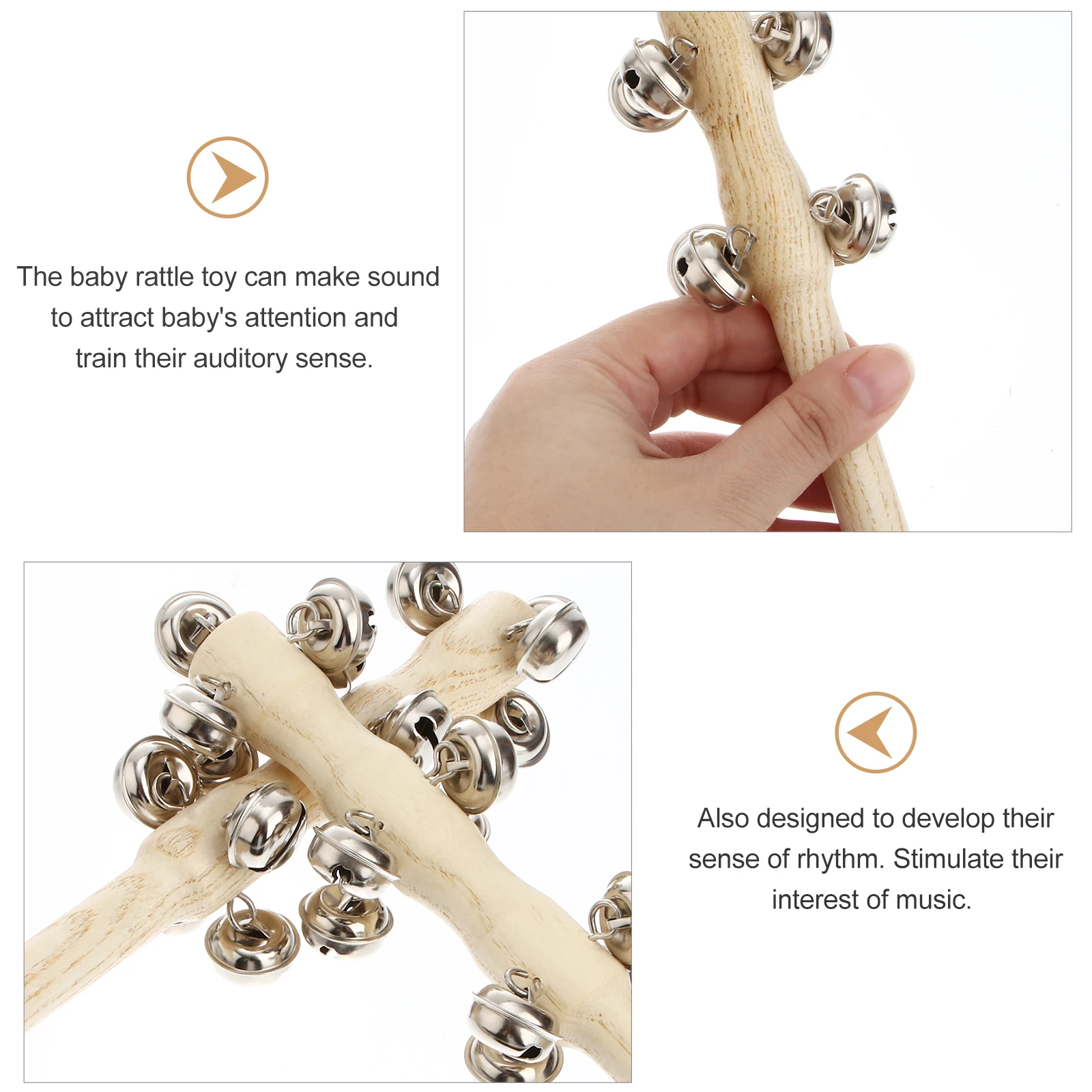 The baby rattle toy can make sound to attract baby's attention and train their auditory sense.

Also designed to develop their sense of rhythm. Stimulate their interest of music.